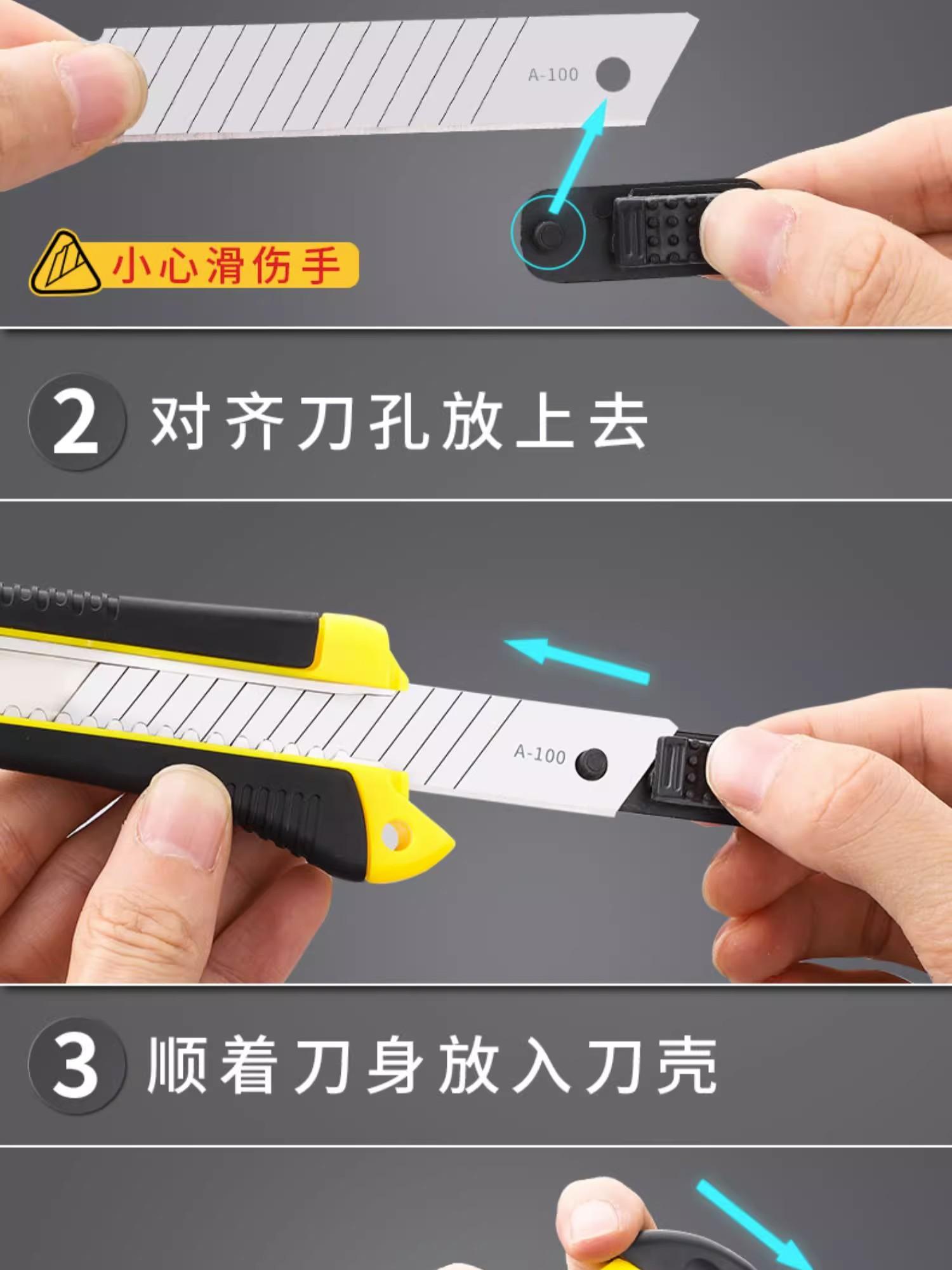 A-100

小心滑伤手

2 对齐刀孔放上去

A-100

3 顺着刀身放入刀壳