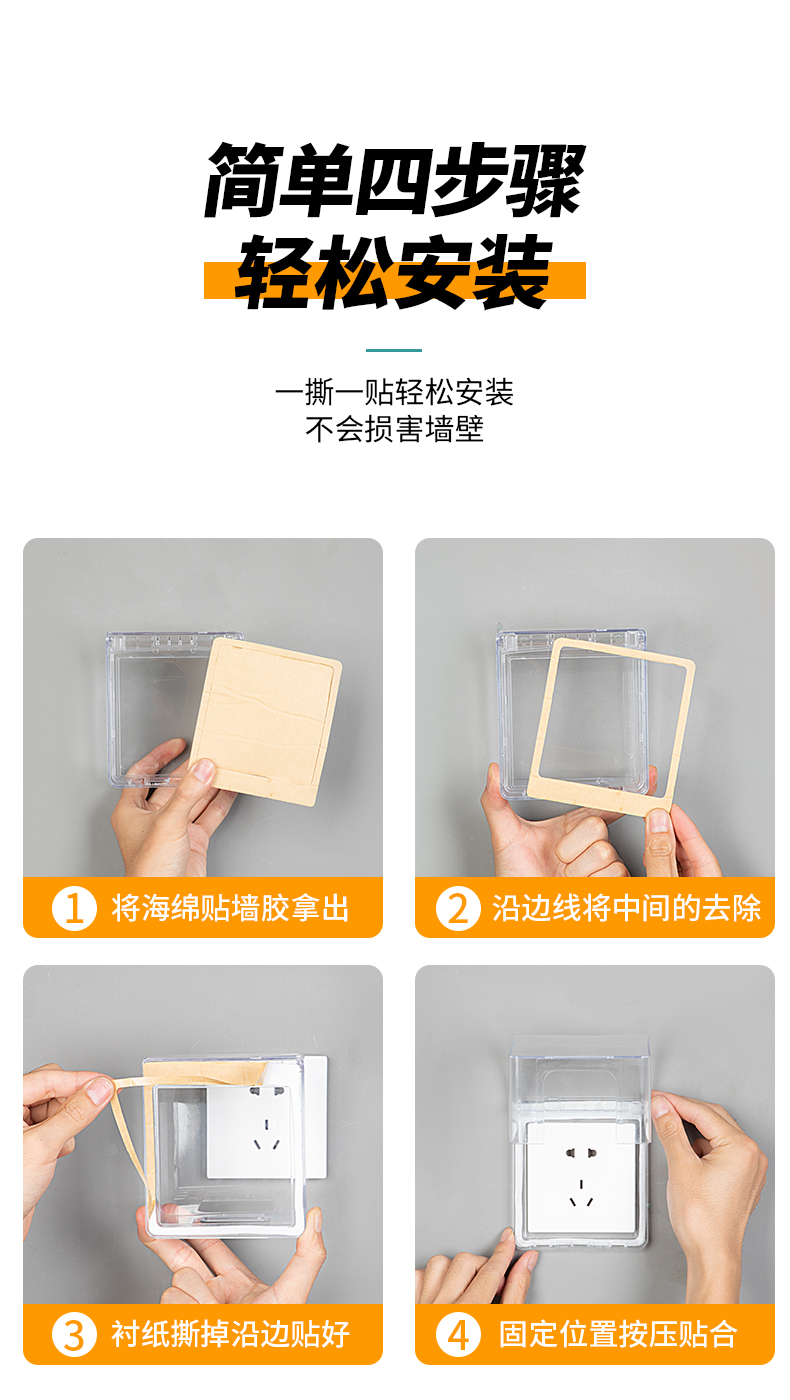 简单四步骤
轻松安装

一撕一贴轻松安装
不会损害墙壁

1 将海绵贴墙胶拿出

2 沿边线将中间的去除

3 衬纸撕掉沿边贴好

4 固定位置按压贴合