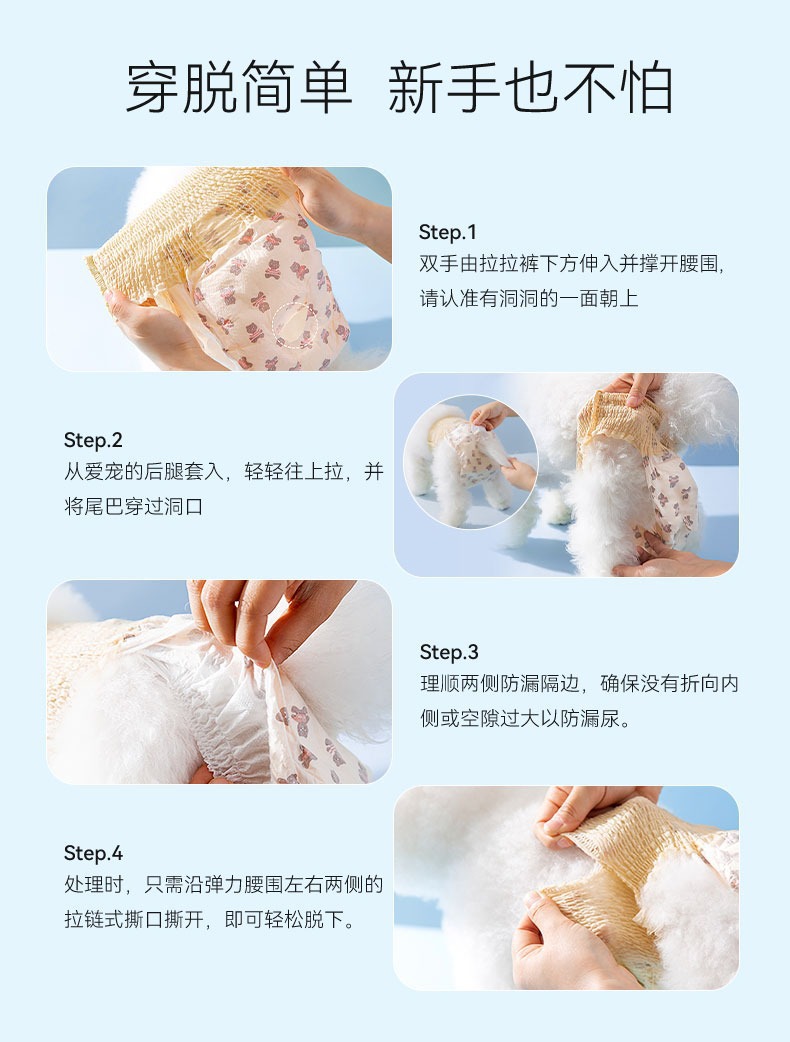 穿脱简单 新手也不怕

Step.1
双手由拉拉裤下方伸入并撑开腰围，请认准有洞洞的一面朝上

Step.2
从爱宠的后腿套入，轻轻往上拉，并将尾巴穿过洞口

Step.3
理顺两侧防漏隔边，确保没有折向内侧或空隙过大以防漏尿。

Step.4
处理时，只需沿弹力腰围左右两侧的拉链式撕口撕开，即可轻松脱下。