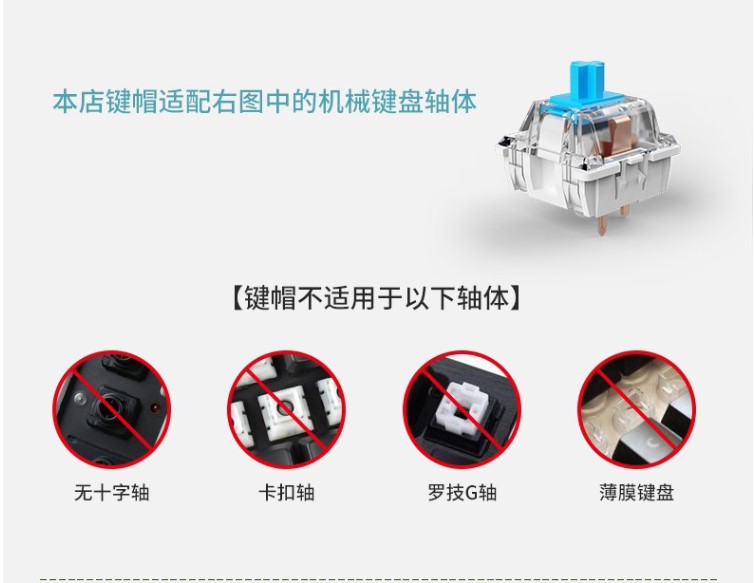 本店键帽适配右图中的机械键盘轴体

【键帽不适用于以下轴体】

无十字轴

卡扣轴

罗技G轴

薄膜键盘