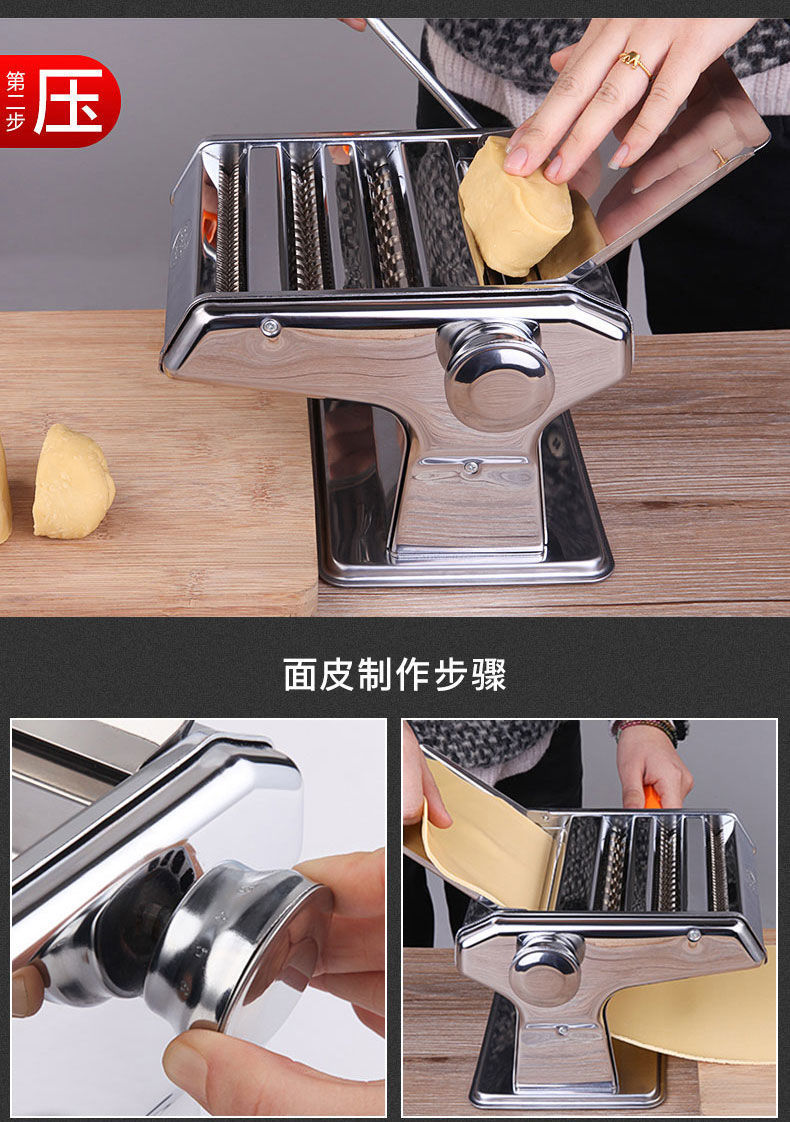 第二步 压

面皮制作步骤