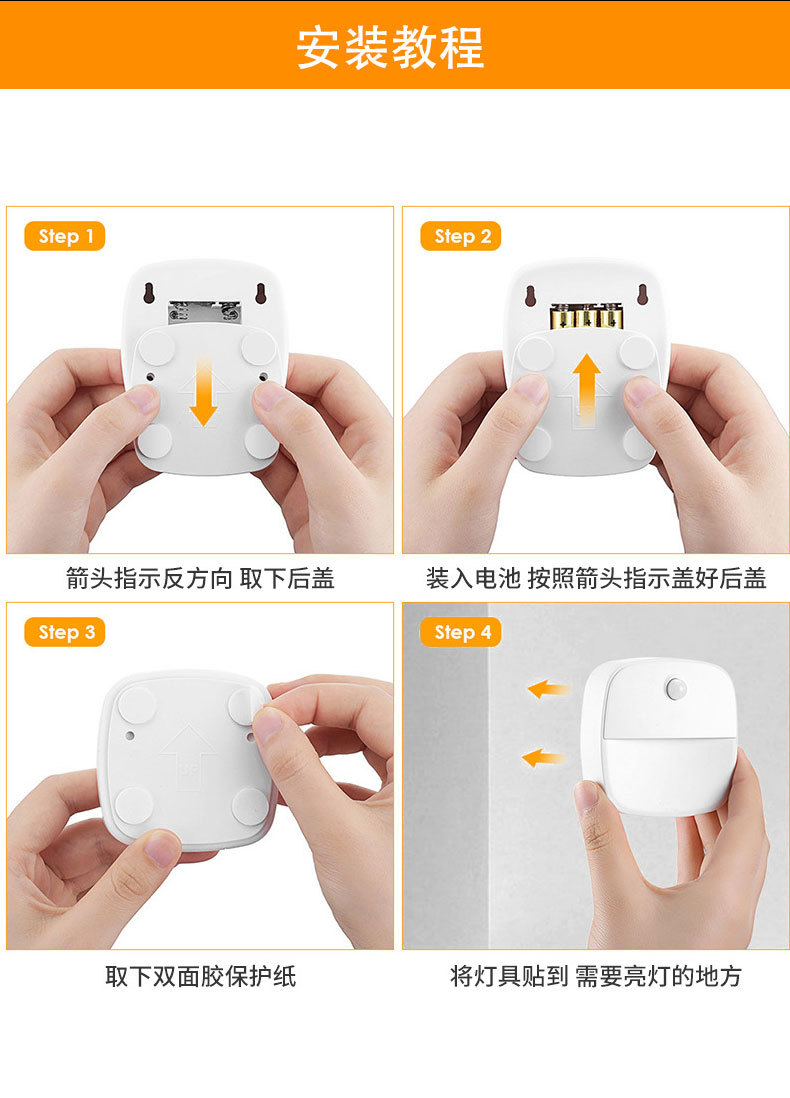 安装教程

Step 1

箭头指示反方向 取下后盖

Step 2

装入电池 按照箭头指示盖好后盖

Step 3

取下双面胶保护纸

Step 4

将灯具贴到 需要亮灯的地方