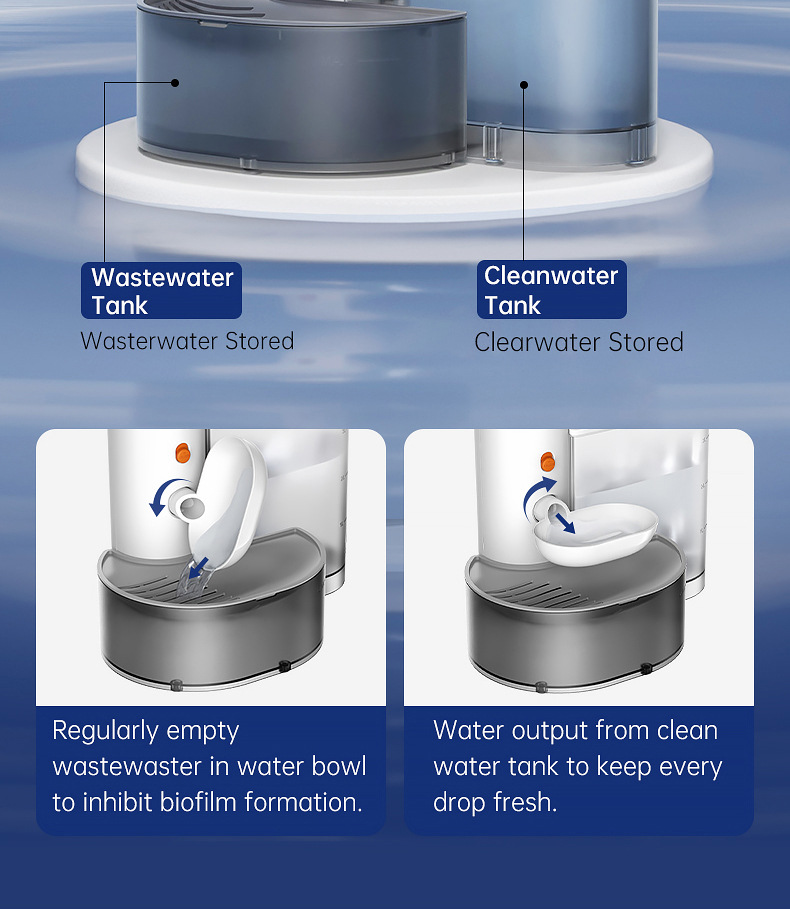 Wastewater Tank
Wasterwater Stored

Cleanwater Tank
Clearwater Stored

Regularly empty wastewaster in water bowl to inhibit biofilm formation.

Water output from clean water tank to keep every drop fresh.