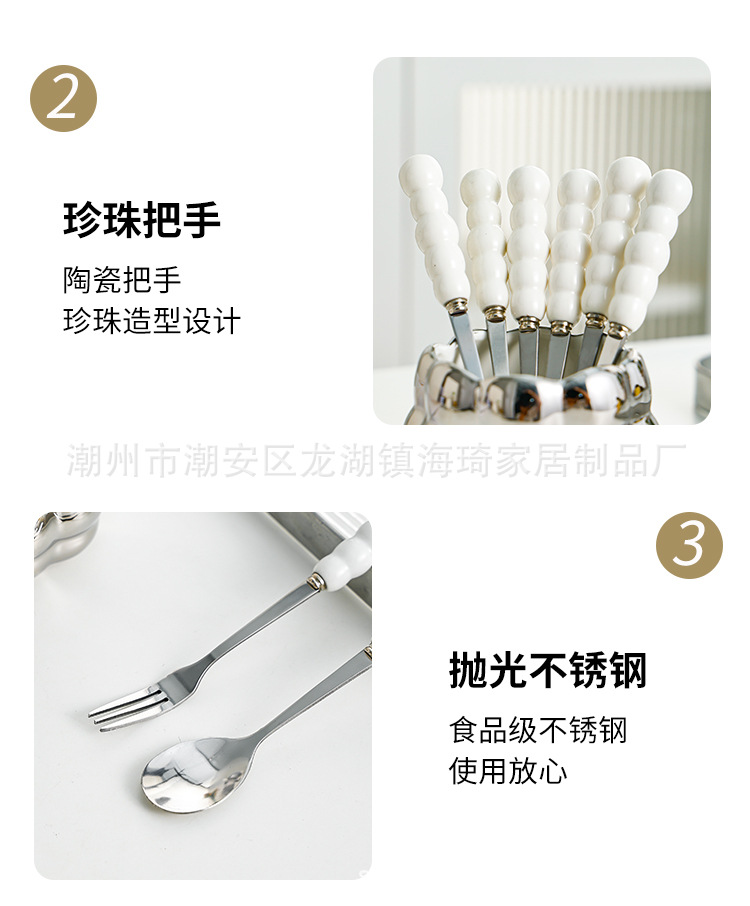 2

珍珠把手

陶瓷把手
珍珠造型设计

潮州市潮安区龙湖镇海琦家居制品厂

3

抛光不锈钢

食品级不锈钢
使用放心