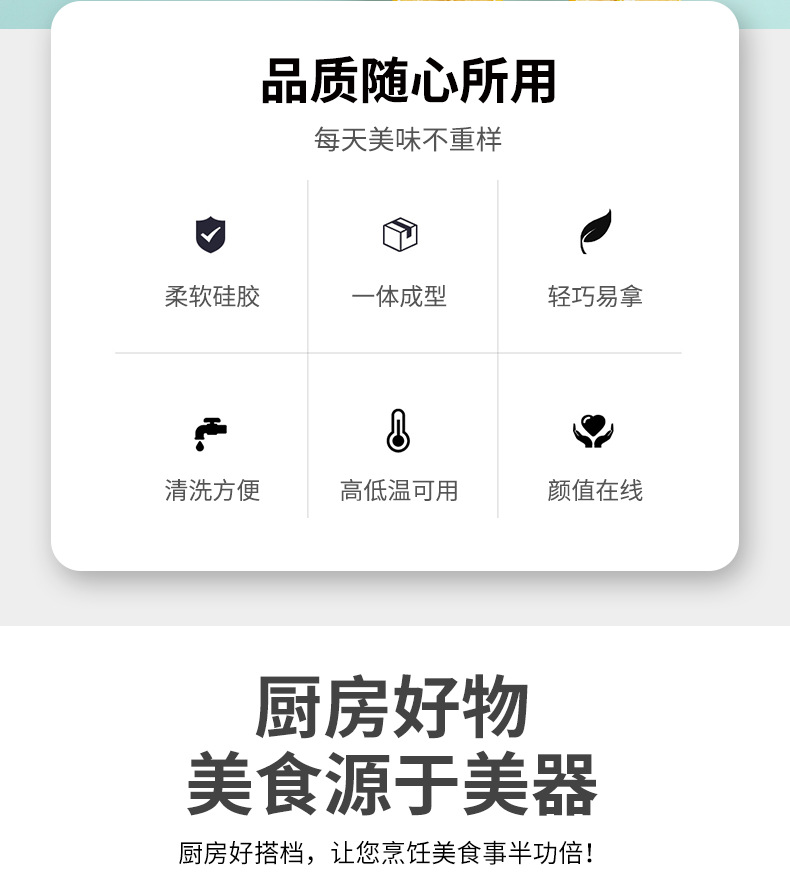 品质随心所用

每天美味不重样

柔软硅胶

一体成型

轻巧易拿

清洗方便

高低温可用

颜值在线

厨房好物
美食源于美器

厨房好搭档，让您烹饪美食事半功倍!