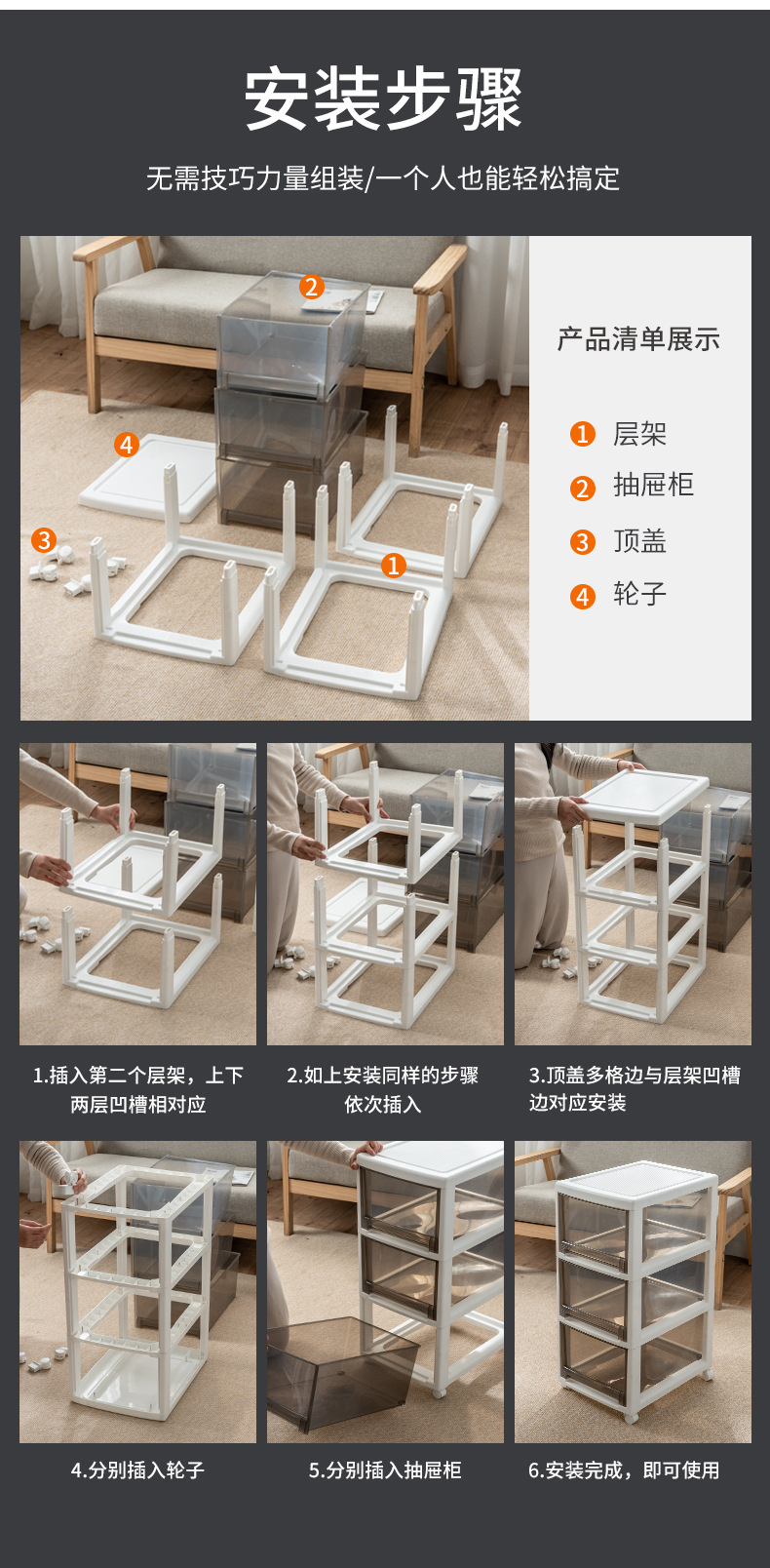 安装步骤

无需技巧力量组装/一个人也能轻松搞定

2

4

3

1

产品清单展示

1 层架
2 抽屉柜
3 顶盖
4 轮子

1.插入第二个层架，上下两层凹槽相对应

2.如上安装同样的步骤依次插入

3.顶盖多格边与层架凹槽边对应安装

4.分别插入轮子

5.分别插入抽屉柜

6.安装完成，即可使用