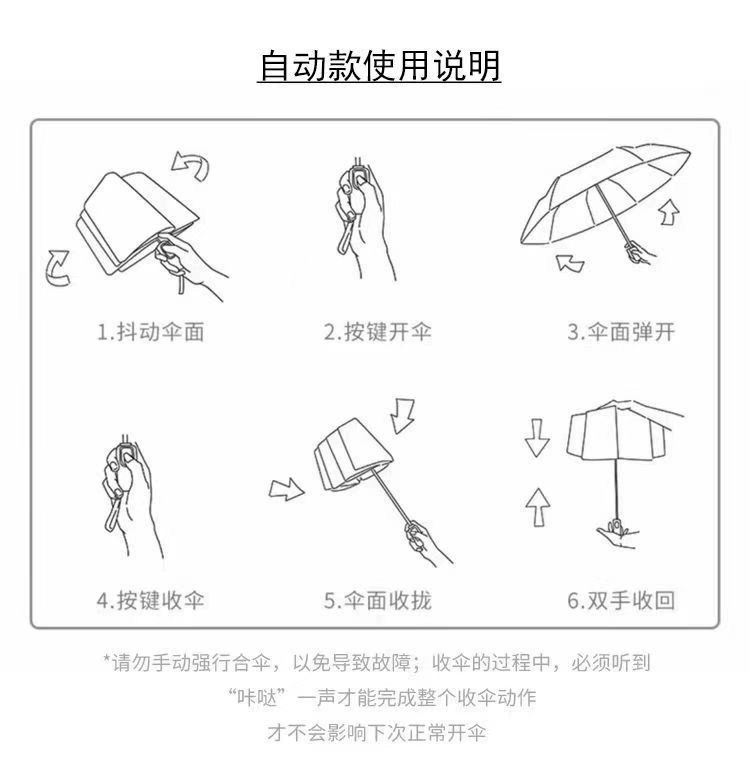 自动款使用说明

1.抖动伞面

2.按键开伞

3.伞面弹开

4.按键收伞

5.伞面收拢

6.双手收回

*请勿手动强行合伞，以免导致故障；收伞的过程中，必须听到“咔哒”一声才能完成整个收伞动作才不会影响下次正常开伞