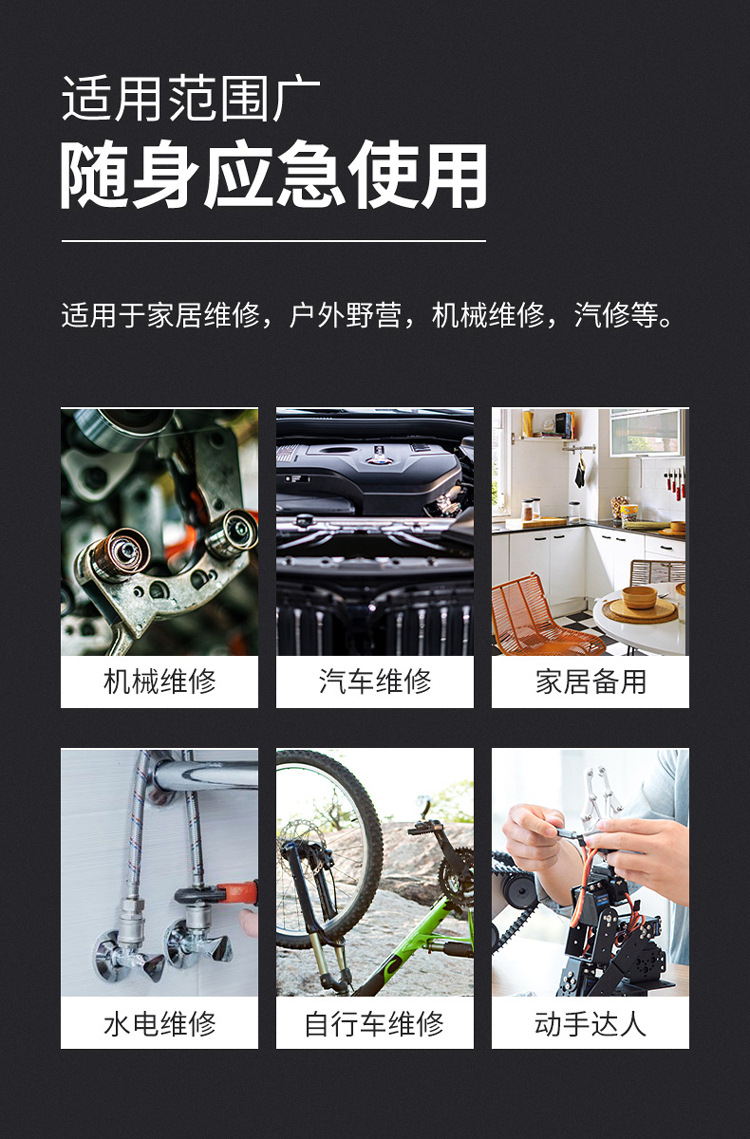 适用范围广
随身应急使用

适用于家居维修，户外野营，机械维修，汽修等。

机械维修

汽车维修

家居备用

水电维修

自行车维修

动手达人