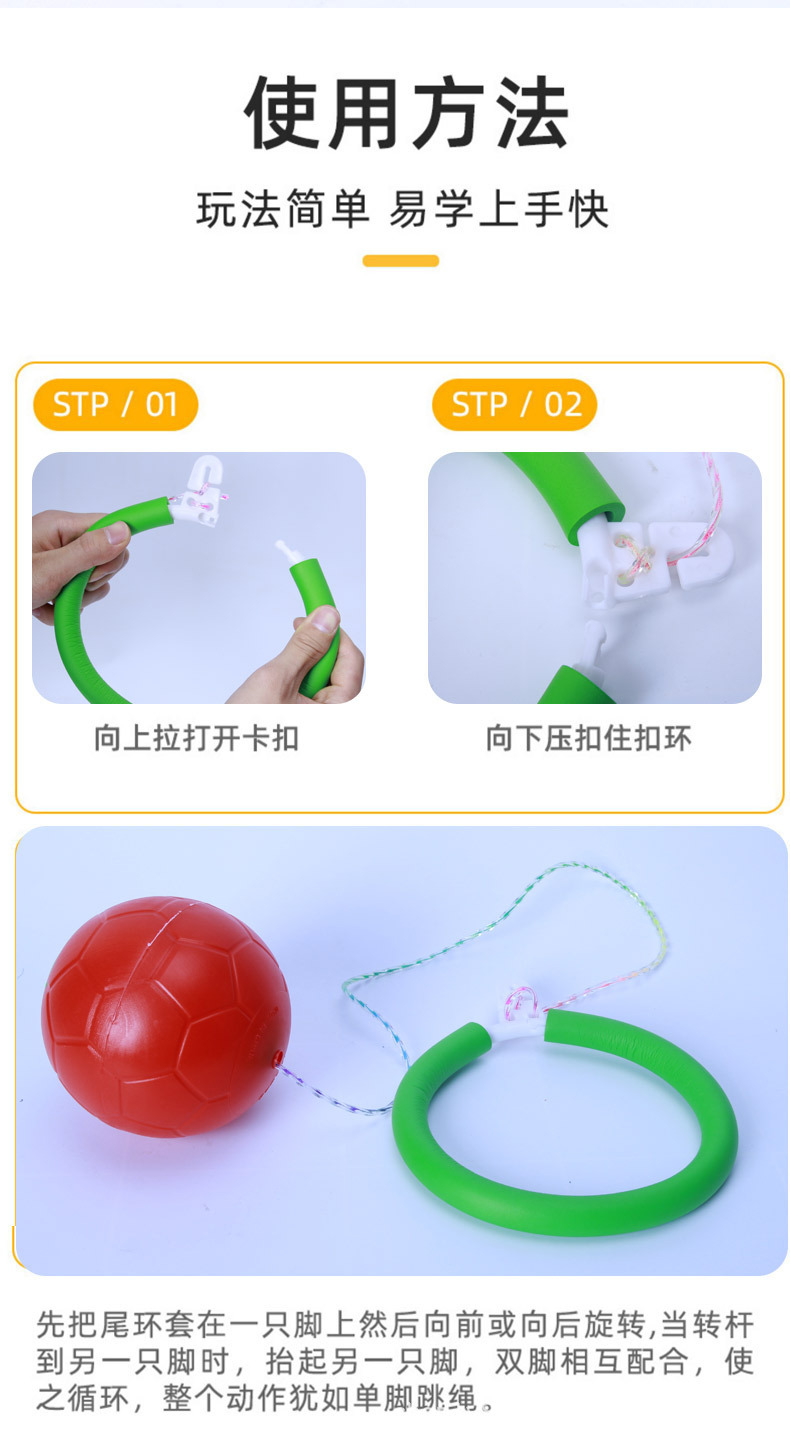 使用方法

玩法简单 易学上手快

STP / 01

向上拉打开卡扣

STP / 02

向下压扣住扣环

先把尾环套在一只脚上然后向前或向后旋转,当转杆到另一只脚时，抬起另一只脚，双脚相互配合，使之循环，整个动作犹如单脚跳绳。