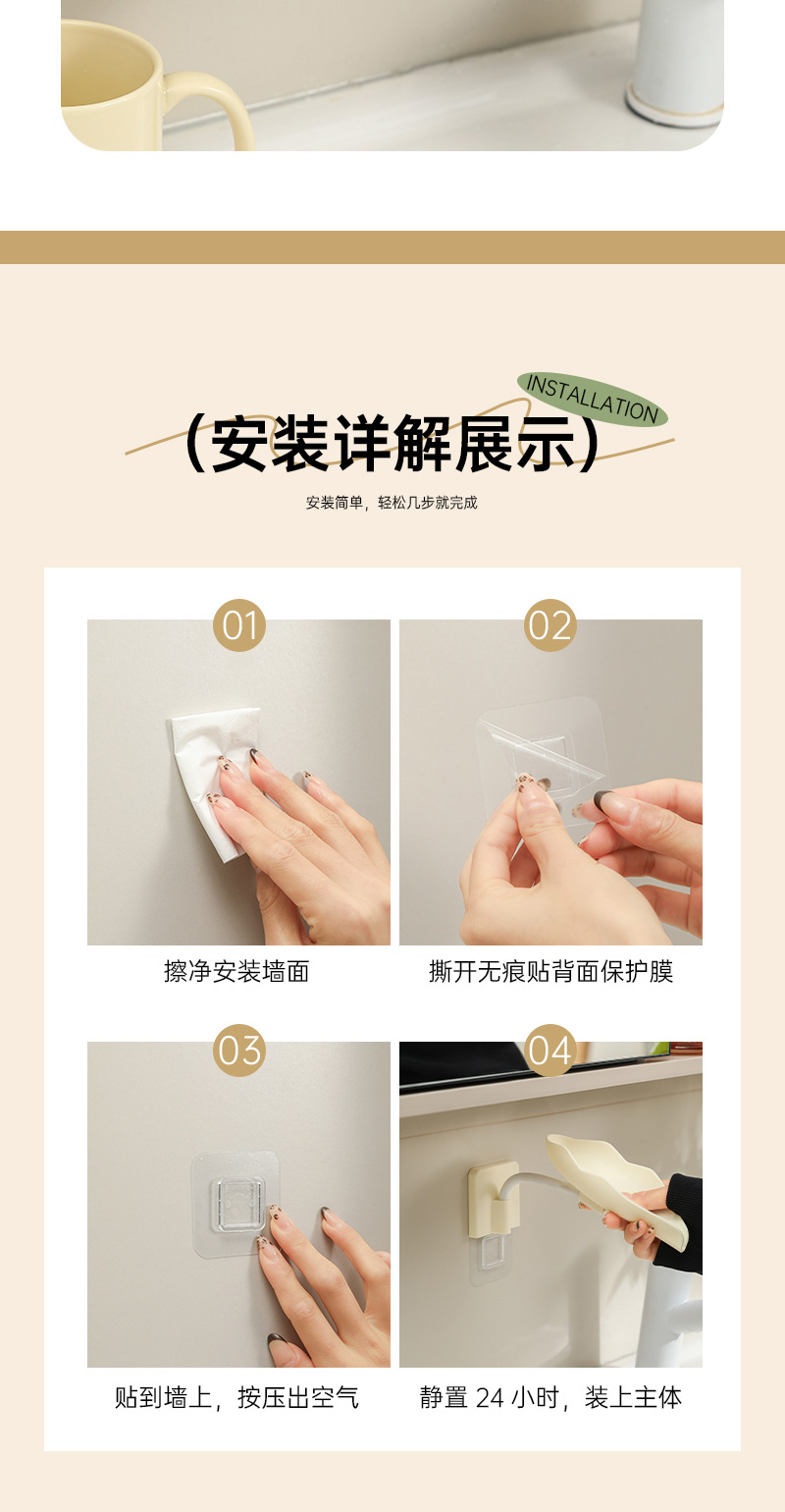 INSTALLATION

（安装详解展示）

安装简单，轻松几步就完成

01

擦净安装墙面

02

撕开无痕贴背面保护膜

03

贴到墙上，按压出空气

04

静置 24 小时，装上主体