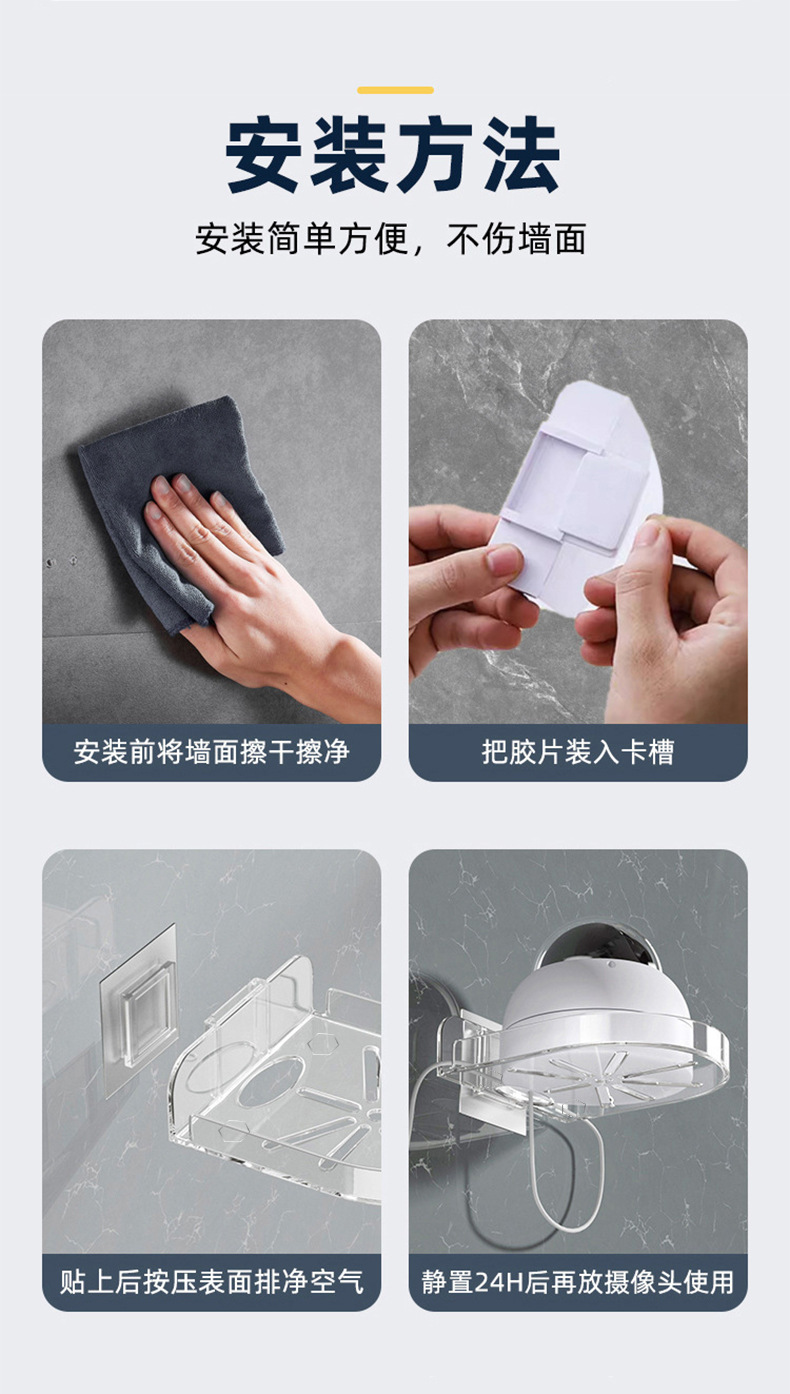 安装方法

安装简单方便，不伤墙面

安装前将墙面擦干擦净

把胶片装入卡槽

贴上后按压表面排净空气

静置24H后再放摄像头使用