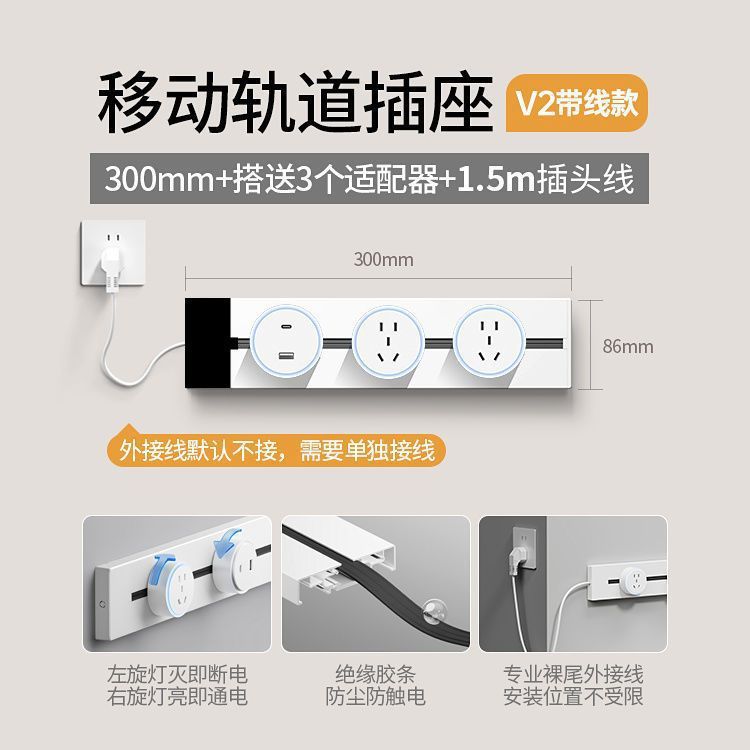 移动轨道插座 V2带线款

300mm+搭送3个适配器+1.5m插头线

300mm

86mm

外接线默认不接，需要单独接线

左旋灯灭即断电
右旋灯亮即通电

绝缘胶条
防尘防触电

专业裸尾外接线
安装位置不受限