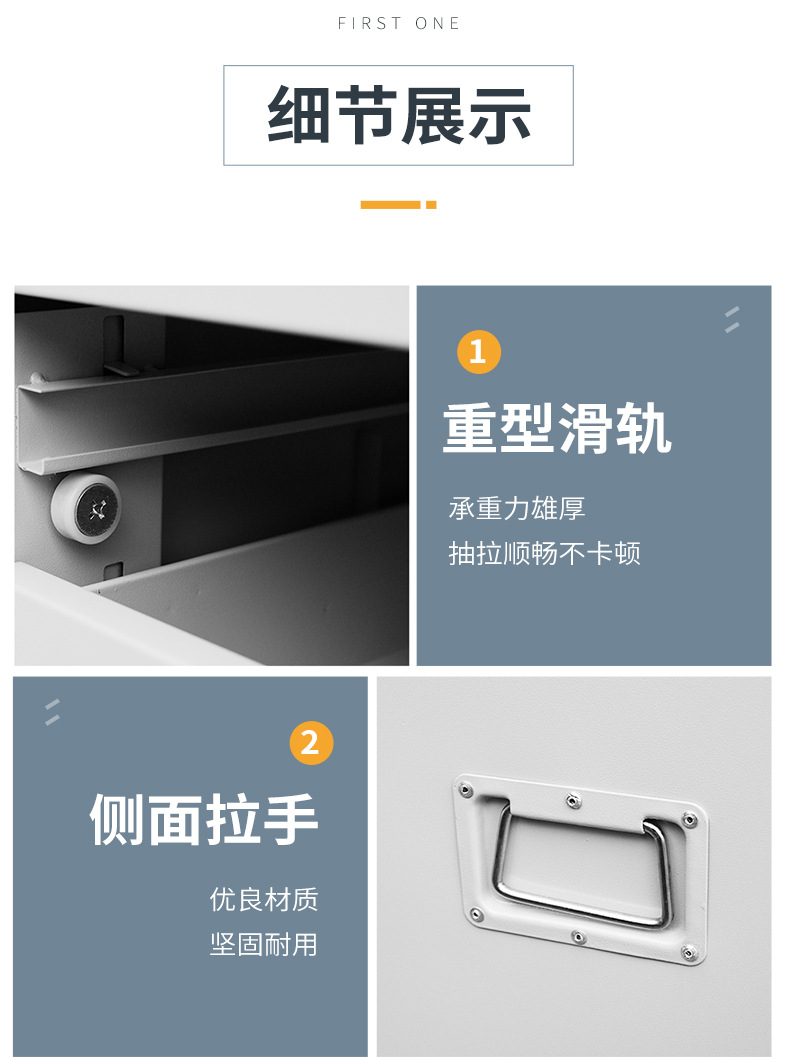 FIRST ONE

细节展示

1

重型滑轨

承重力雄厚
抽拉顺畅不卡顿

2

侧面拉手

优良材质
坚固耐用