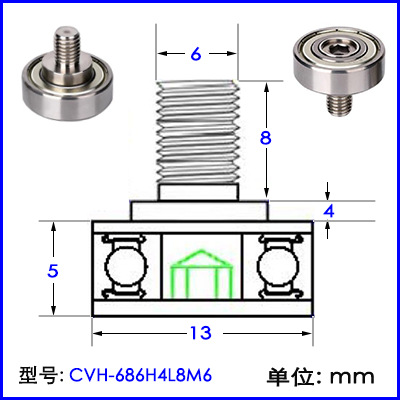 6

8

4

5

13

型号: CVH-686H4L8M6

单位: mm