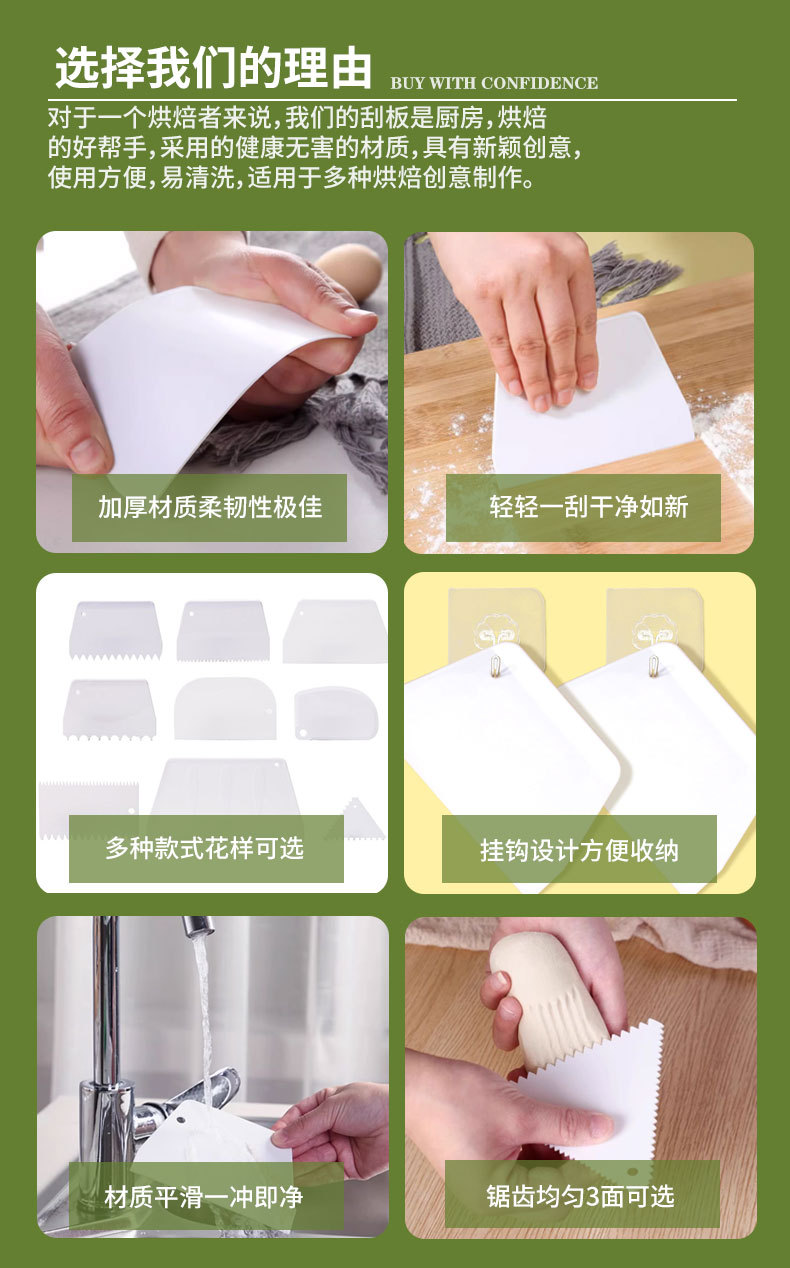 选择我们的理由 BUY WITH CONFIDENCE

对于一个烘焙者来说，我们的刮板是厨房，烘焙的好帮手，采用的健康无害的材质，具有新颖创意，使用方便，易清洗，适用于多种烘焙创意制作。

加厚材质柔韧性极佳

轻轻一刮干净如新

多种款式花样可选

挂钩设计方便收纳

材质平滑一冲即净

锯齿均匀3面可选