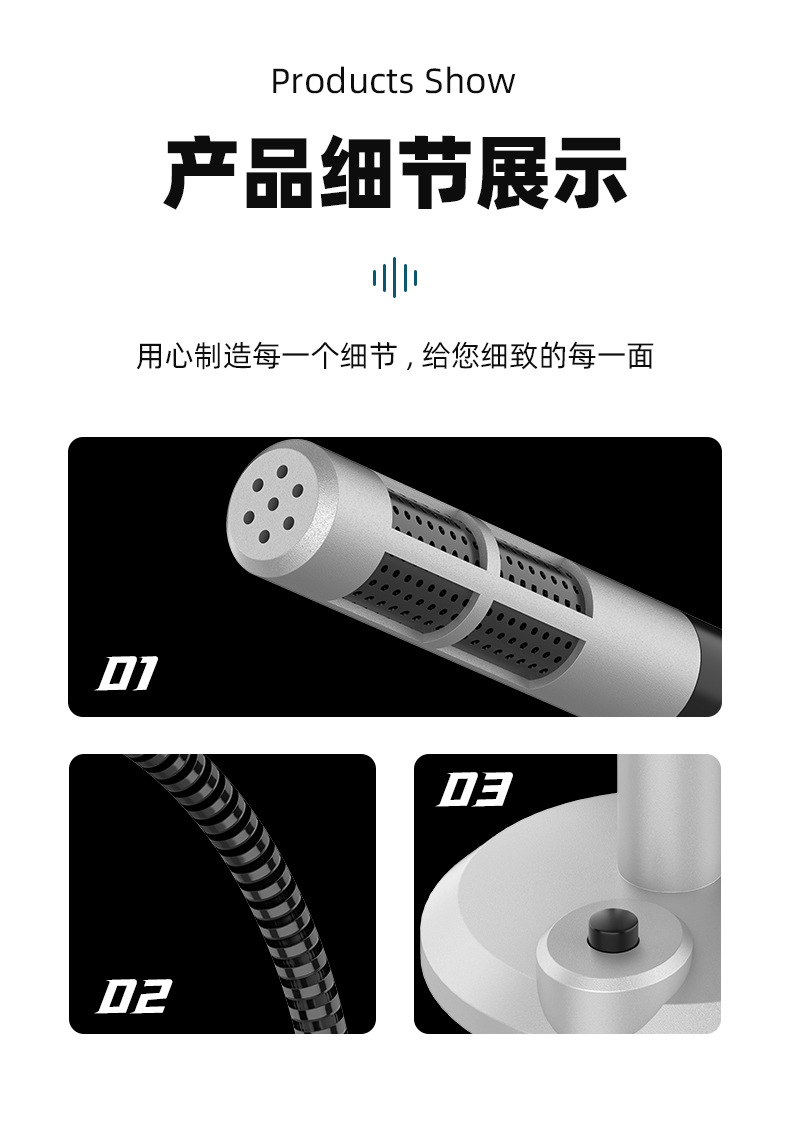 Products Show

产品细节展示

用心制造每一个细节，给您细致的每一面

D1

D2

D3