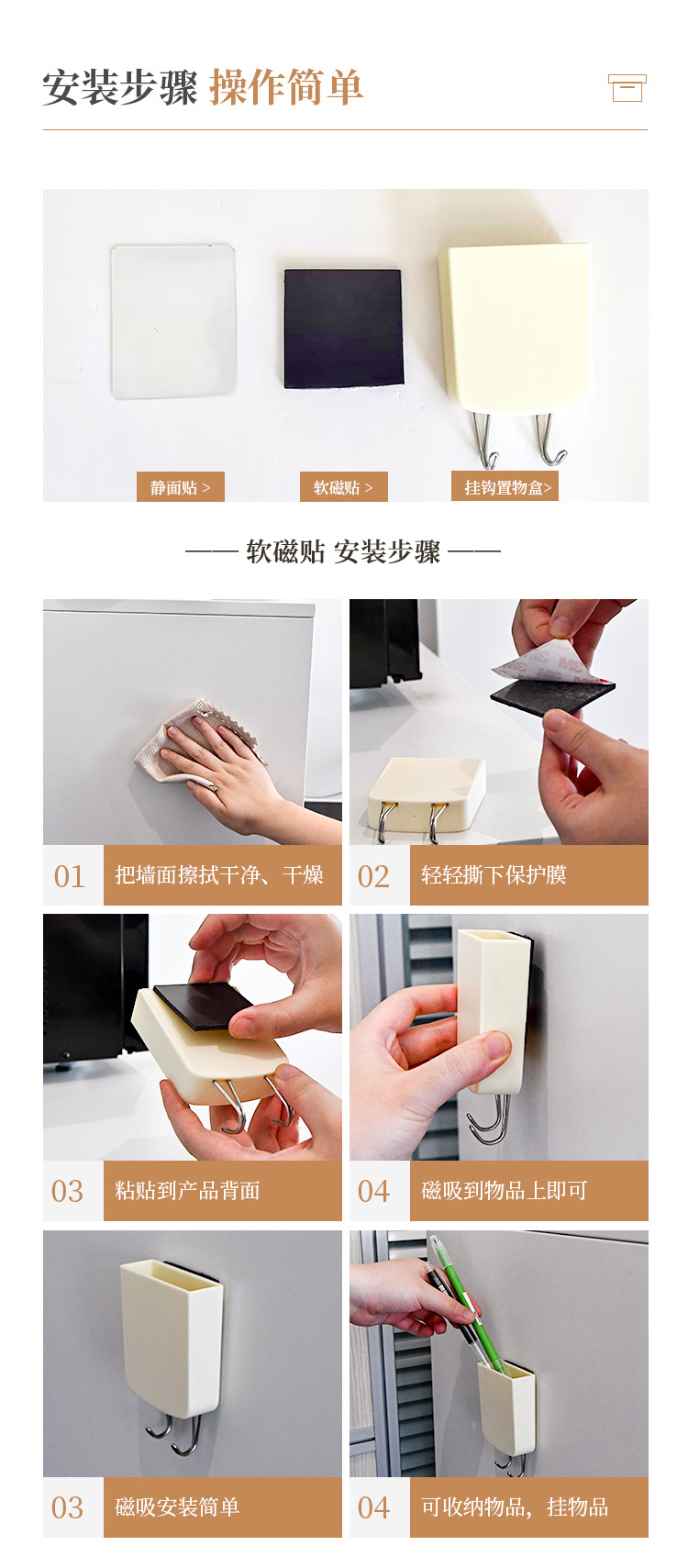 安装步骤 操作简单

静面贴 >
软磁贴 >
挂钩置物盒>

—— 软磁贴 安装步骤 ——

01 把墙面擦拭干净、干燥

02 轻轻撕下保护膜

03 粘贴到产品背面

04 磁吸到物品上即可

03 磁吸安装简单

04 可收纳物品，挂物品