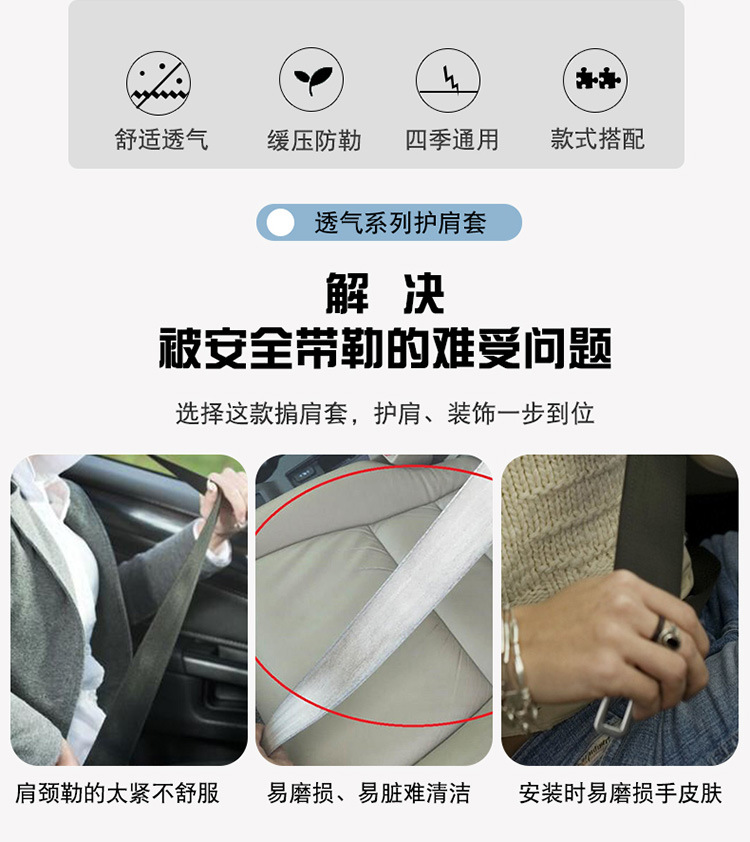 舒适透气 缓压防勒 四季通用 款式搭配

透气系列护肩套

解 决
被安全带勒的难受问题

选择这款掮肩套，护肩、装饰一步到位

肩颈勒的太紧不舒服

易磨损、易脏难清洁

安装时易磨损手皮肤