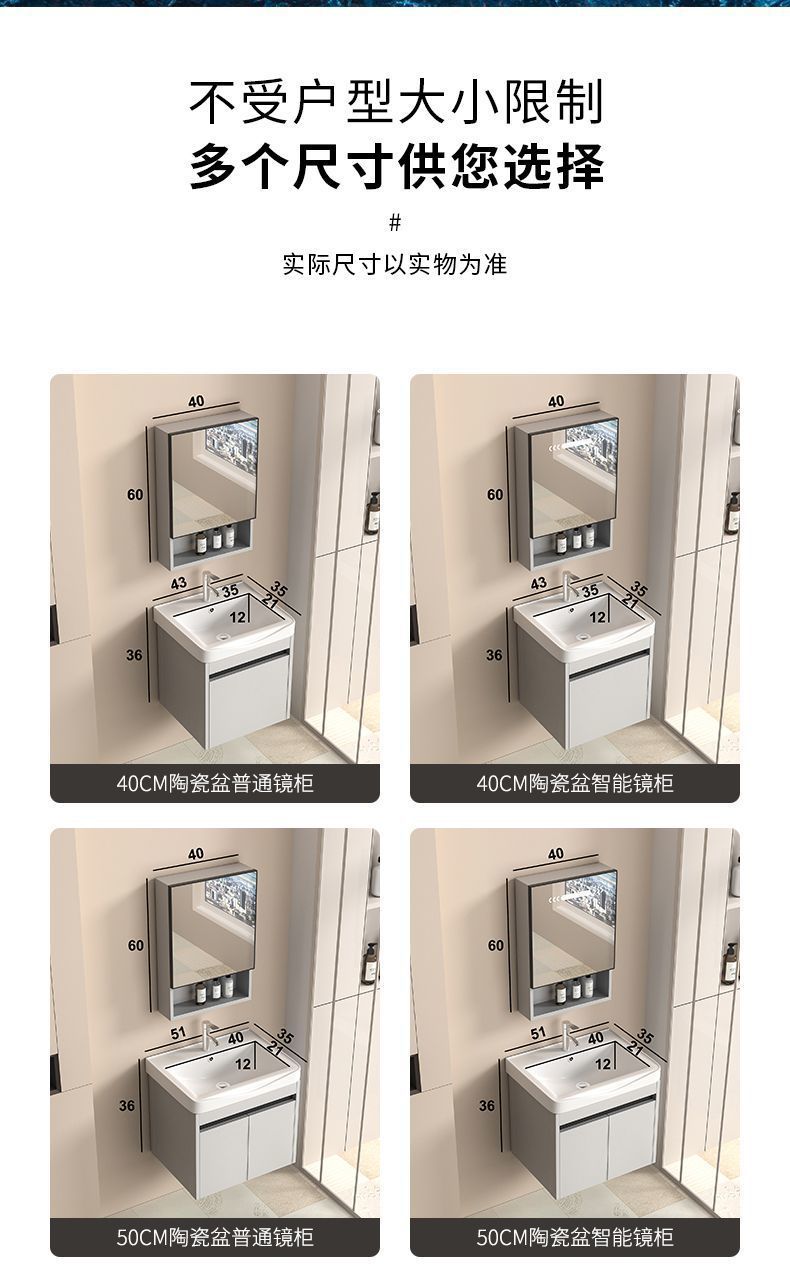 不受户型大小限制
多个尺寸供您选择
#
实际尺寸以实物为准

40
60
43
35
35
21
12
36
40CM陶瓷盆普通镜柜

40
60
43
35
35
21
12
36
40CM陶瓷盆智能镜柜

40
60
51
40
35
21
12
36
50CM陶瓷盆普通镜柜

40
60
51
40
35
21
12
36
50CM陶瓷盆智能镜柜