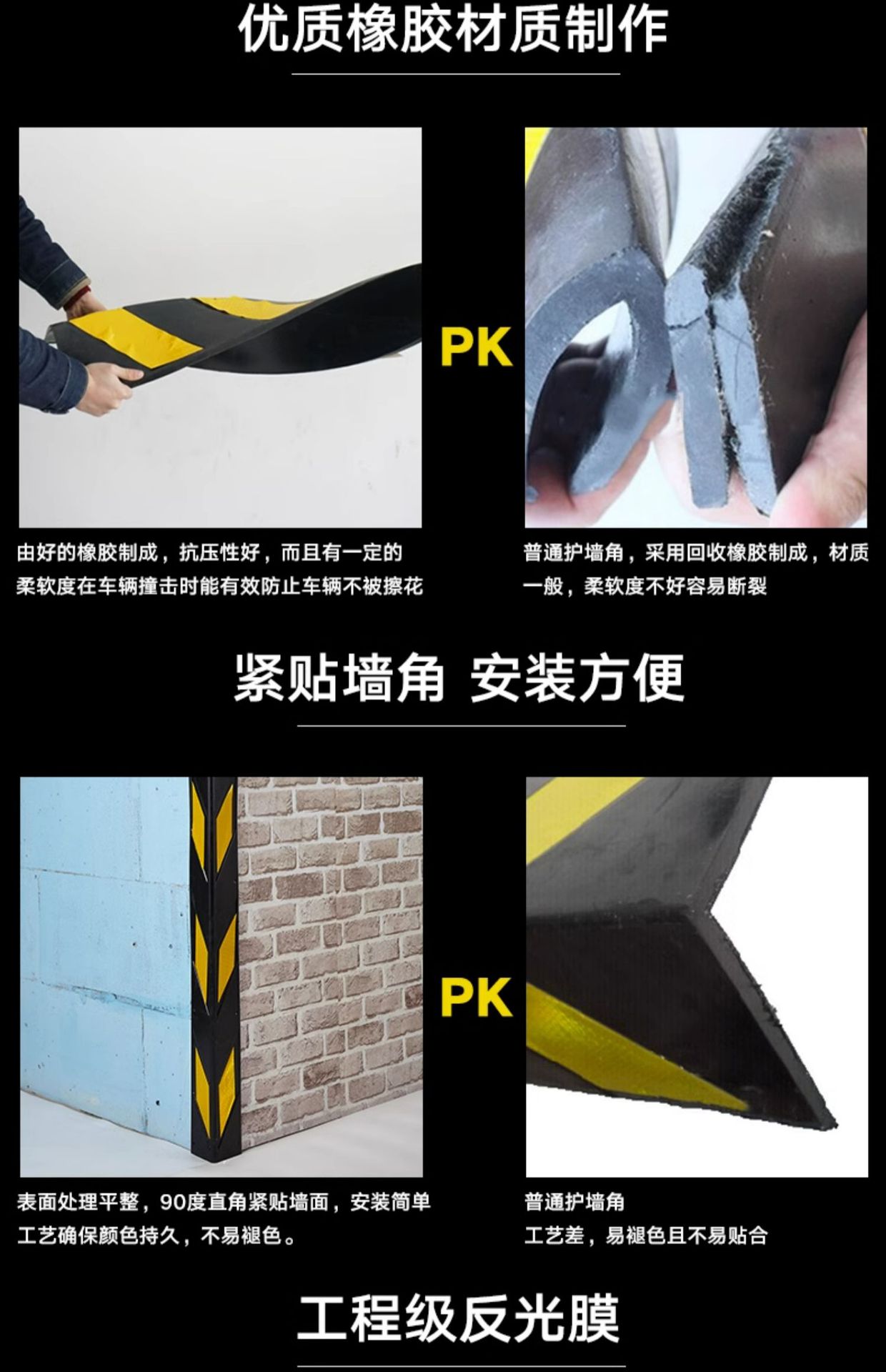 优质橡胶材质制作

PK

由好的橡胶制成，抗压性好，而且有一定的柔软度在车辆撞击时能有效防止车辆不被擦花

普通护墙角，采用回收橡胶制成，材质一般，柔软度不好容易断裂

紧贴墙角 安装方便

PK

表面处理平整，90度直角紧贴墙面，安装简单工艺确保颜色持久，不易褪色。

普通护墙角
工艺差，易褪色且不易贴合

工程级反光膜