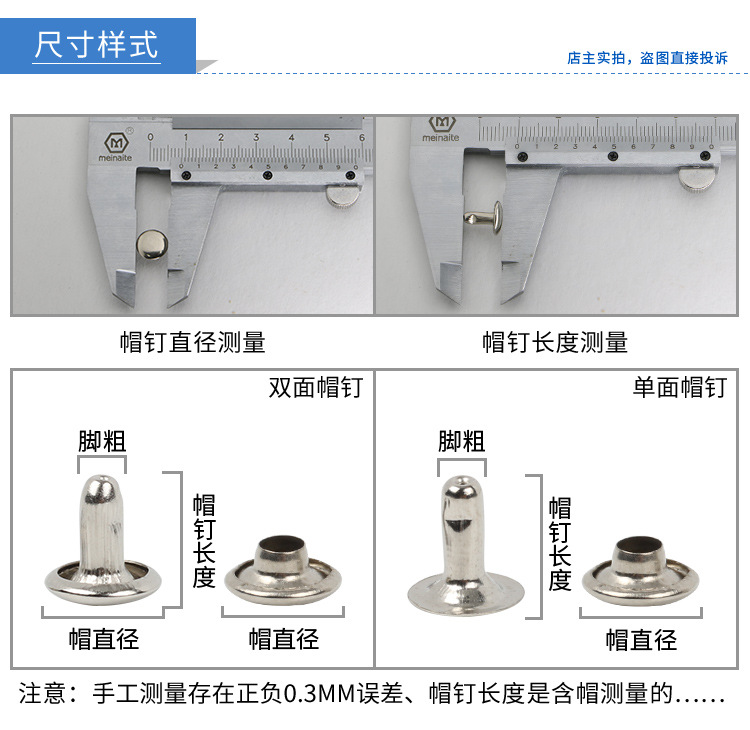 尺寸样式

店主实拍，盗图直接投诉

meinaite
0 1 2 3 4 5 6
0 1 2 3 4 5 6 7 8 9 0

meinaite
0 1 2 3 4 5 6 7 8 9 0

帽钉直径测量

帽钉长度测量

双面帽钉

脚粗

帽钉长度

帽直径

帽直径

单面帽钉

脚粗

帽钉长度

帽直径

注意：手工测量存在正负0.3MM误差、帽钉长度是含帽测量的……