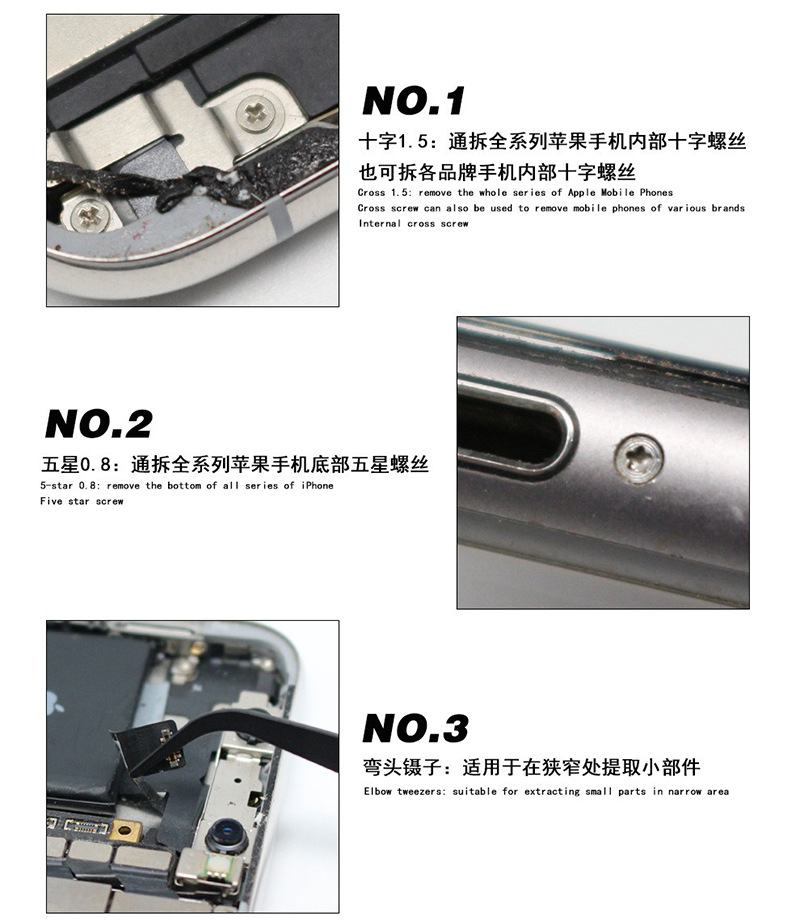 NO.1

十字1.5：通拆全系列苹果手机内部十字螺丝
也可拆各品牌手机内部十字螺丝

Cross 1.5: remove the whole series of Apple Mobile Phones
Cross screw can also be used to remove mobile phones of various brands
Internal cross screw

NO.2

五星0.8：通拆全系列苹果手机底部五星螺丝

5-star 0.8: remove the bottom of all series of iPhone
Five star screw

NO.3

弯头镊子：适用于在狭窄处提取小部件

Elbow tweezers: suitable for extracting small parts in narrow area