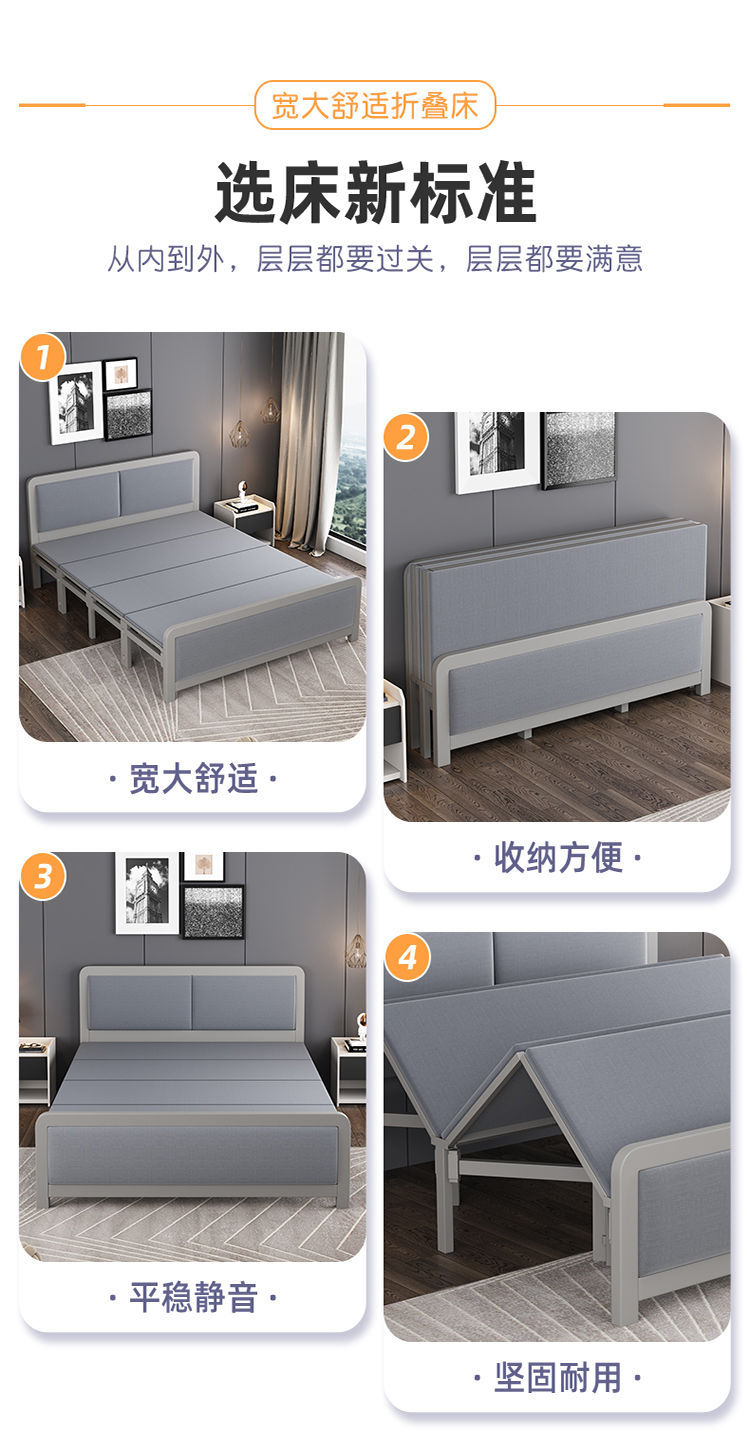 宽大舒适折叠床

选床新标准

从内到外，层层都要过关，层层都要满意

1

· 宽大舒适 ·

2

· 收纳方便 ·

3

· 平稳静音 ·

4

· 坚固耐用 ·