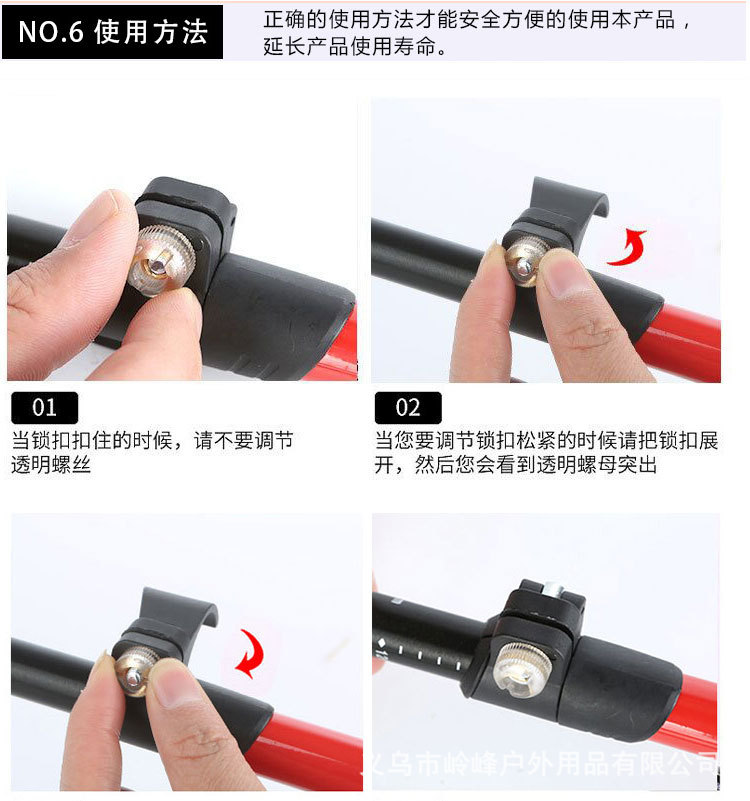 NO.6 使用方法

正确的使用方法才能安全方便的使用本产品，延长产品使用寿命。

01
当锁扣扣住的时候，请不要调节透明螺丝

02
当您要调节锁扣松紧的时候请把锁扣展开，然后您会看到透明螺母突出

义乌市岭峰户外用品有限公司