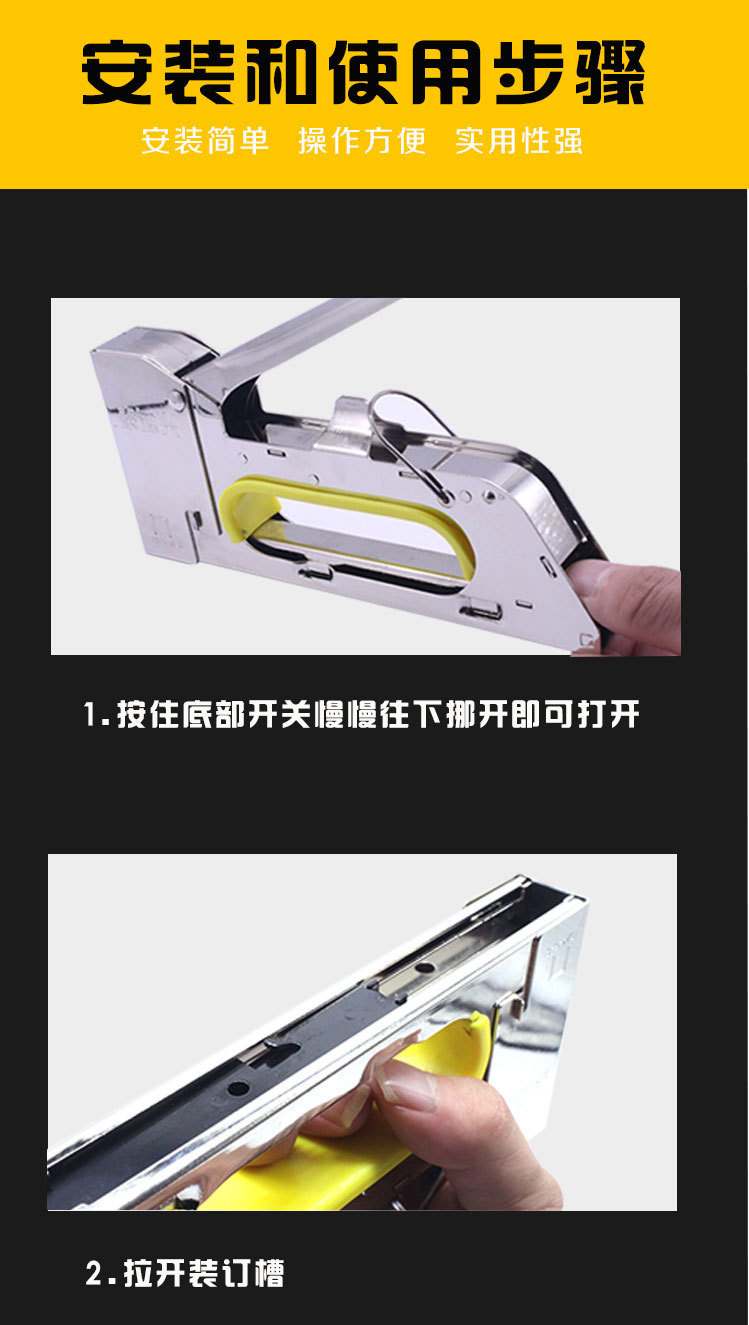 安装和使用步骤

安装简单 操作方便 实用性强

1.按住底部开关慢慢往下挪开即可打开

2.拉开装订槽