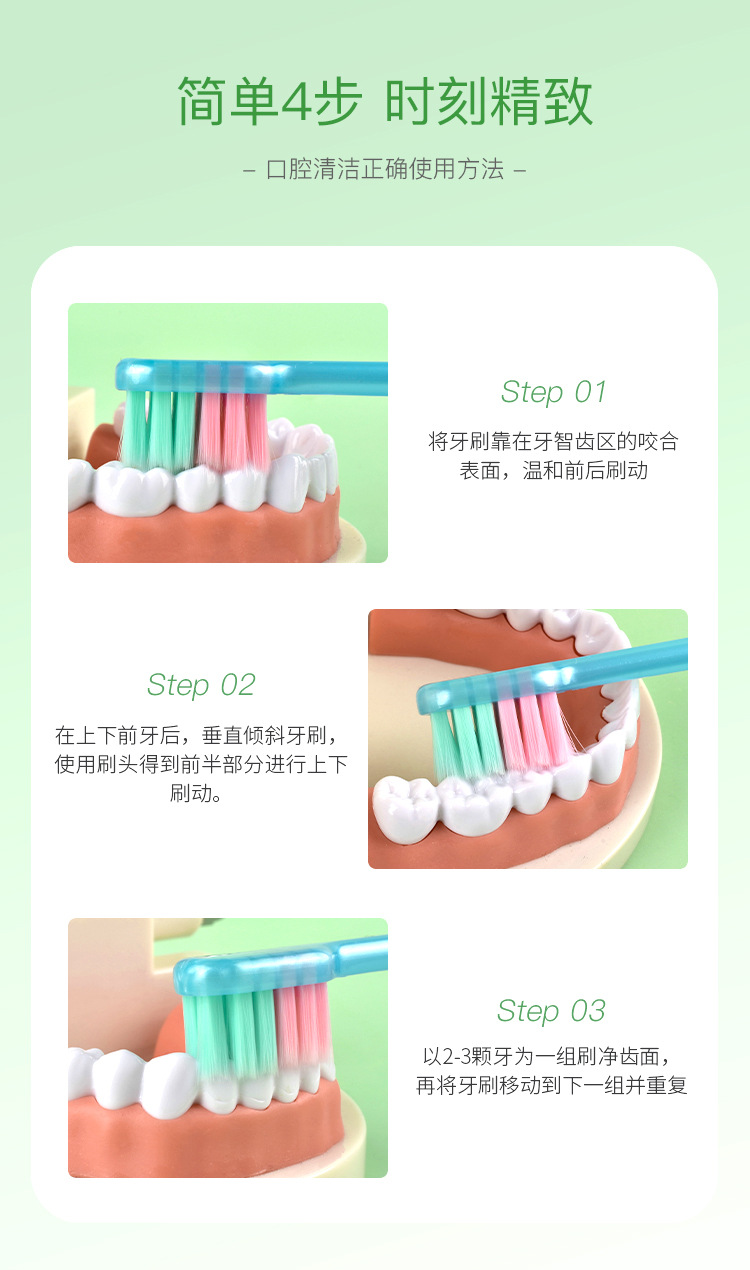 简单4步 时刻精致

– 口腔清洁正确使用方法 –

Step 01

将牙刷靠在牙智齿区的咬合表面，温和前后刷动

Step 02

在上下前牙后，垂直倾斜牙刷，使用刷头得到前半部分进行上下刷动。

Step 03

以2-3颗牙为一组刷净齿面，再将牙刷移动到下一组并重复