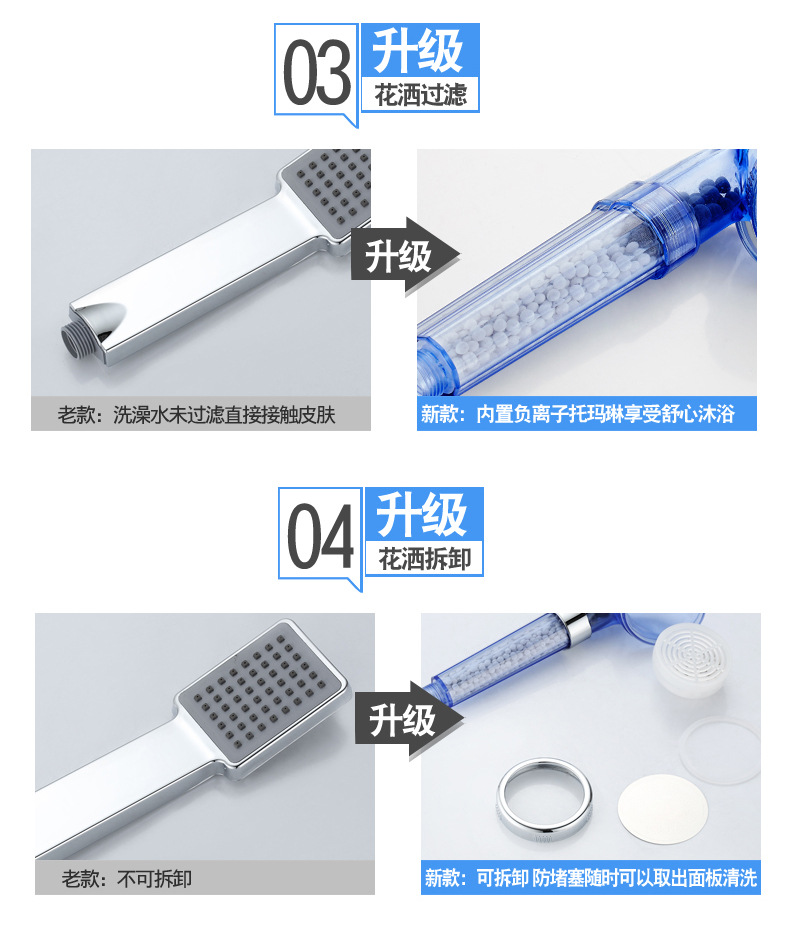 03 升级
花洒过滤

升级

老款：洗澡水未过滤直接接触皮肤

新款：内置负离子托玛琳享受舒心沐浴

04 升级
花洒拆卸

升级

老款：不可拆卸

新款：可拆卸 防堵塞随时可以取出面板清洗