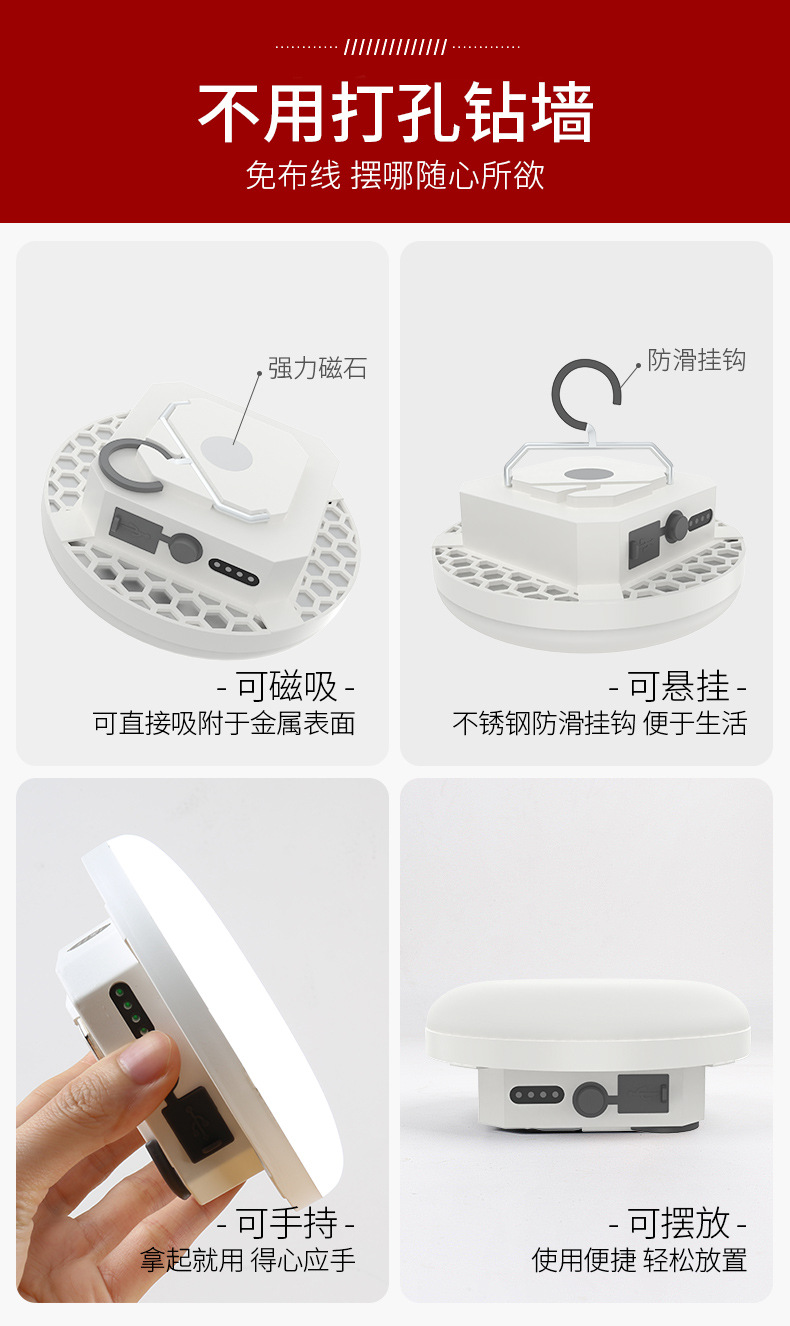 不用打孔钻墙

免布线 摆哪随心所欲

强力磁石

- 可磁吸 -

可直接吸附于金属表面

防滑挂钩

- 可悬挂 -

不锈钢防滑挂钩 便于生活

- 可手持 -

拿起就用 得心应手

- 可摆放 -

使用便捷 轻松放置