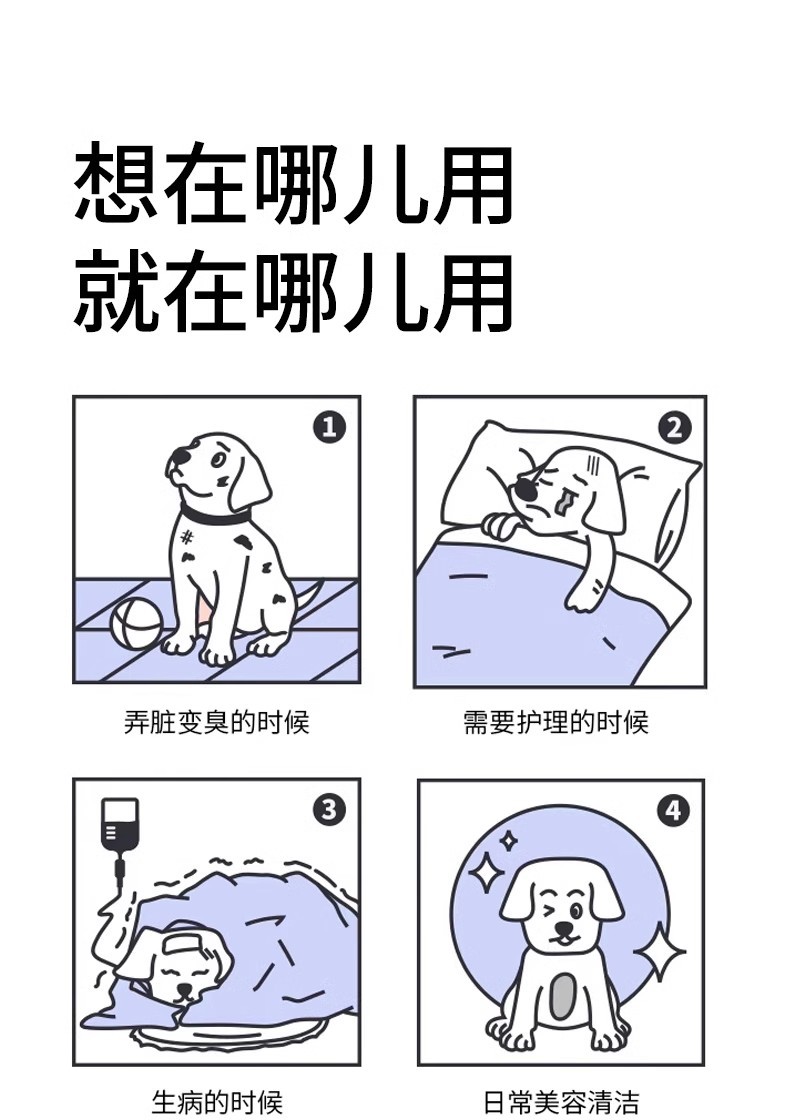 想在哪儿用
就在哪儿用

1

弄脏变臭的时候

2

需要护理的时候

3

生病的时候

4

日常美容清洁