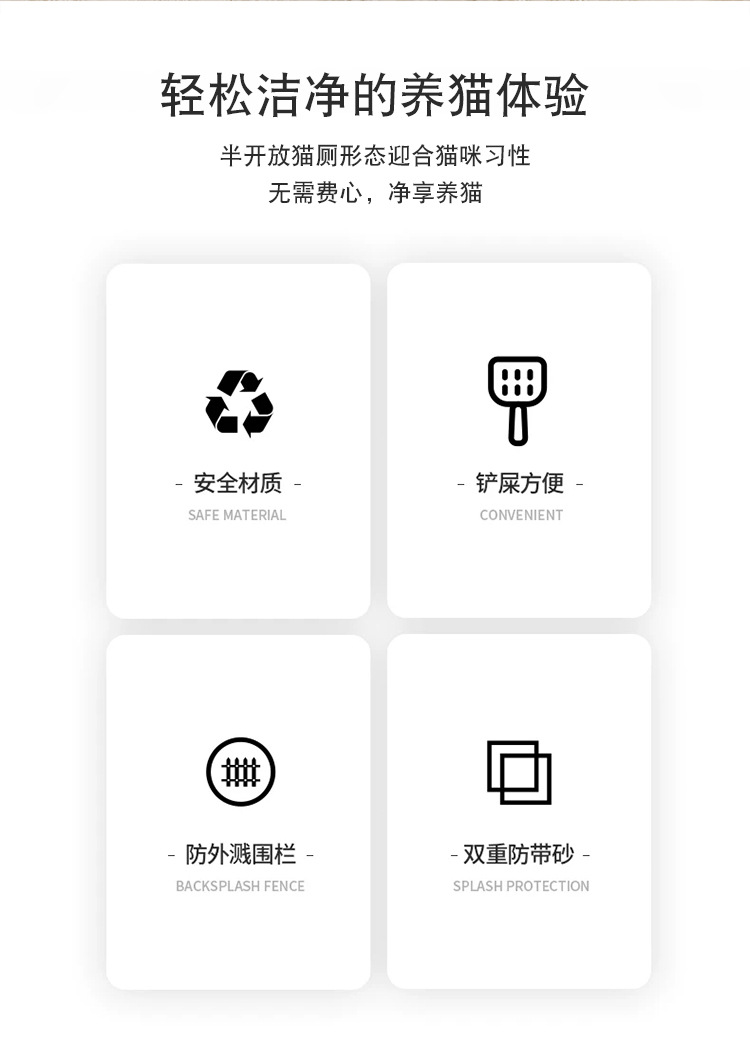 轻松洁净的养猫体验

半开放猫厕形态迎合猫咪习性
无需费心，净享养猫

- 安全材质 -
SAFE MATERIAL

- 铲屎方便 -
CONVENIENT

- 防外溅围栏 -
BACKSPLASH FENCE

- 双重防带砂 -
SPLASH PROTECTION