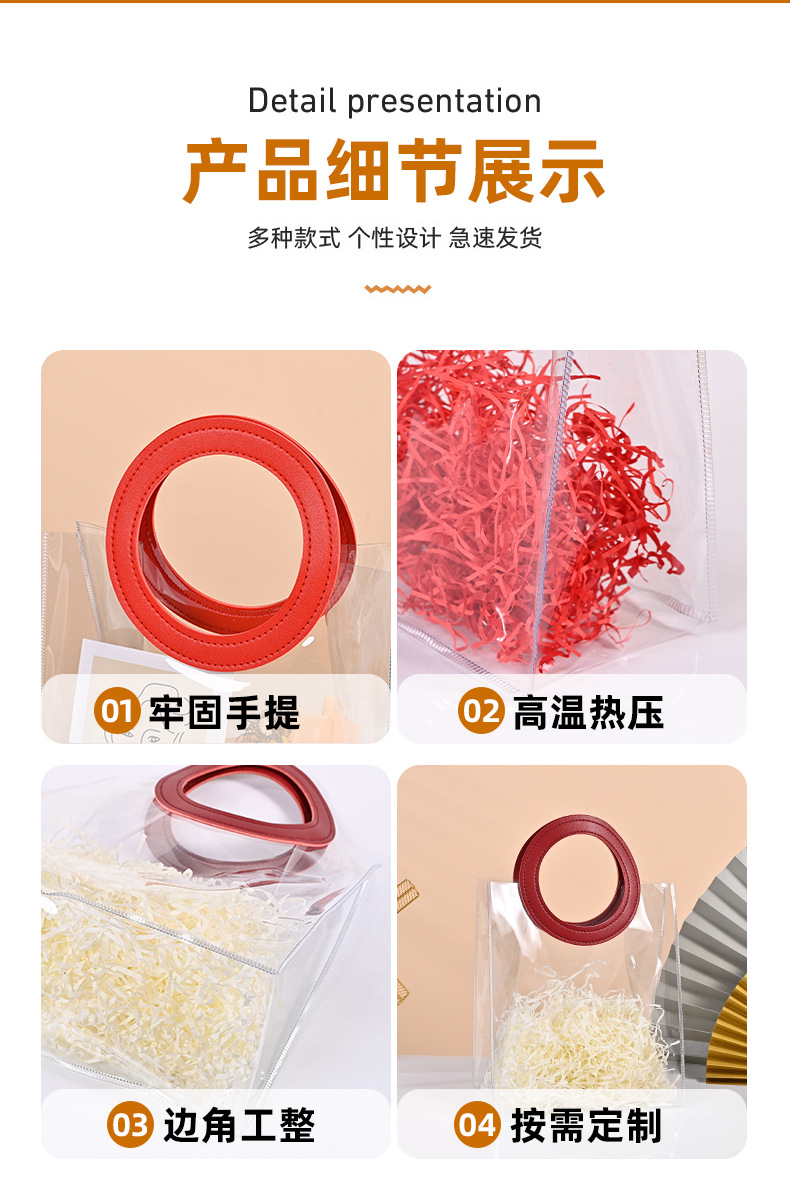 Detail presentation

产品细节展示

多种款式 个性设计 急速发货

01 牢固手提

02 高温热压

03 边角工整

04 按需定制