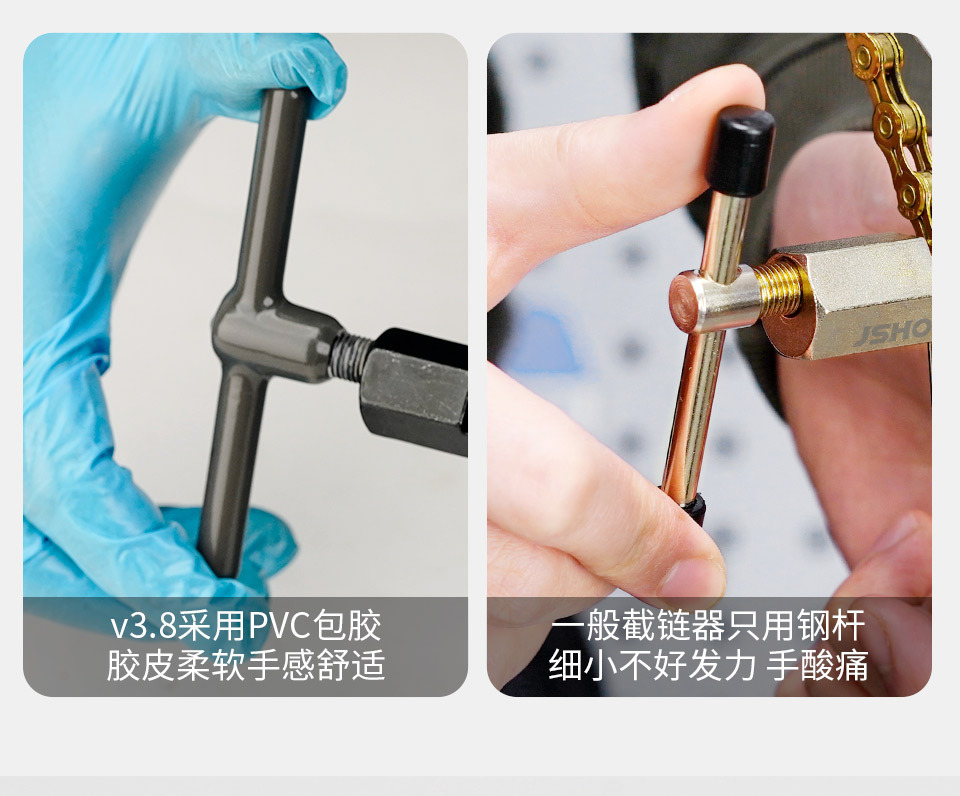 v3.8采用PVC包胶
胶皮柔软手感舒适

JSHO

一般截链器只用钢杆
细小不好发力 手酸痛