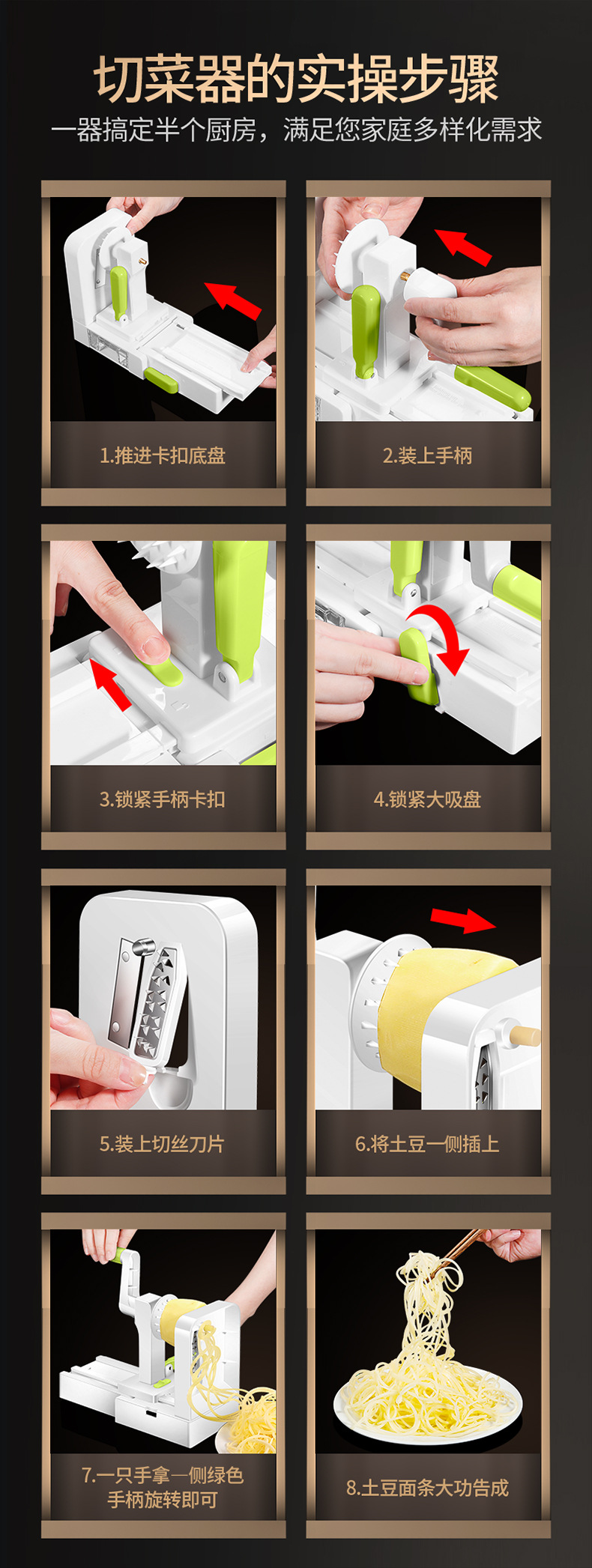 切菜器的实操步骤

一器搞定半个厨房，满足您家庭多样化需求

1.推进卡扣底盘

2.装上手柄

3.锁紧手柄卡扣

4.锁紧大吸盘

5.装上切丝刀片

6.将土豆一侧插上

7.一只手拿一侧绿色手柄旋转即可

8.土豆面条大功告成