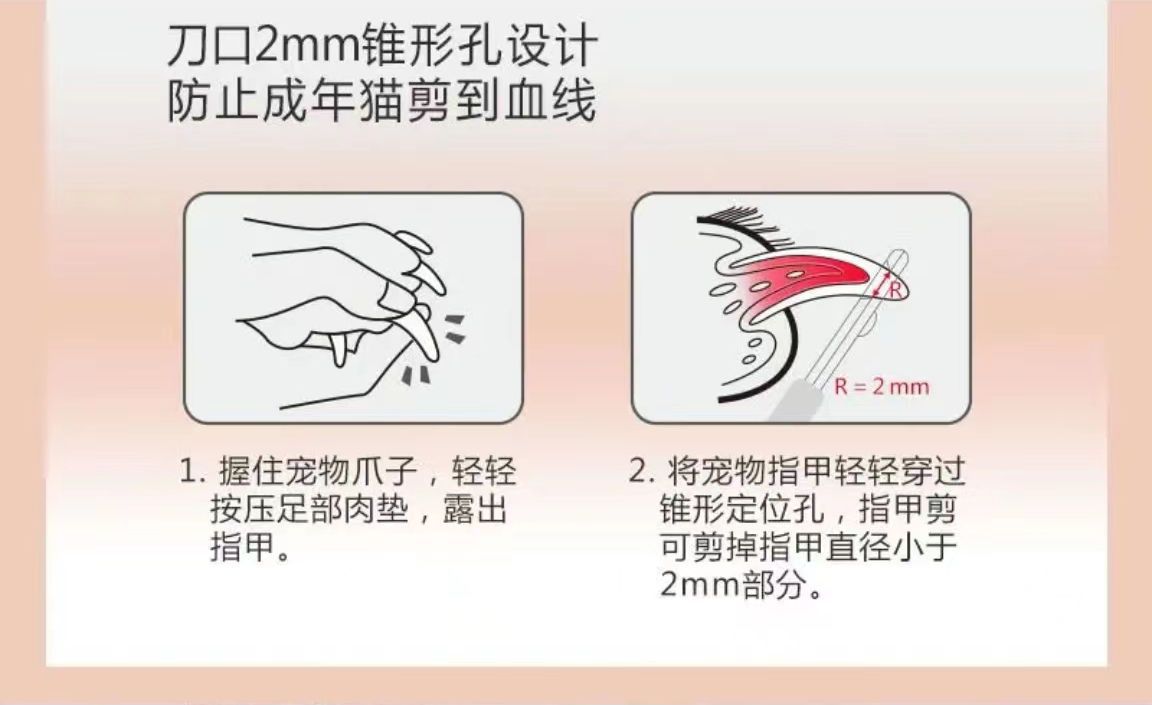 刀口2mm锥形孔设计
防止成年猫剪到血线

R

R = 2 mm

1. 握住宠物爪子，轻轻按压足部肉垫，露出指甲。

2. 将宠物指甲轻轻穿过锥形定位孔，指甲剪可剪掉指甲直径小于2mm部分。