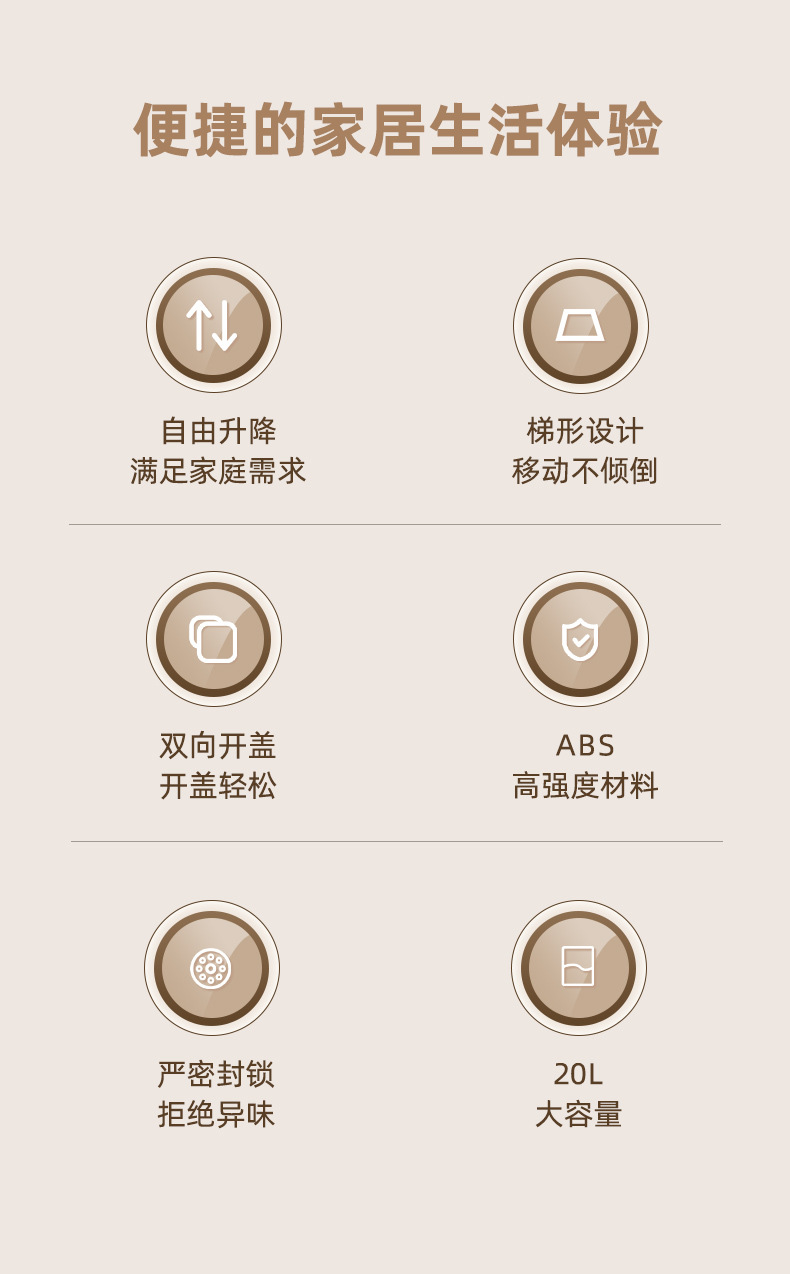 便捷的家居生活体验

自由升降
满足家庭需求

梯形设计
移动不倾倒

双向开盖
开盖轻松

ABS
高强度材料

严密封锁
拒绝异味

20L
大容量