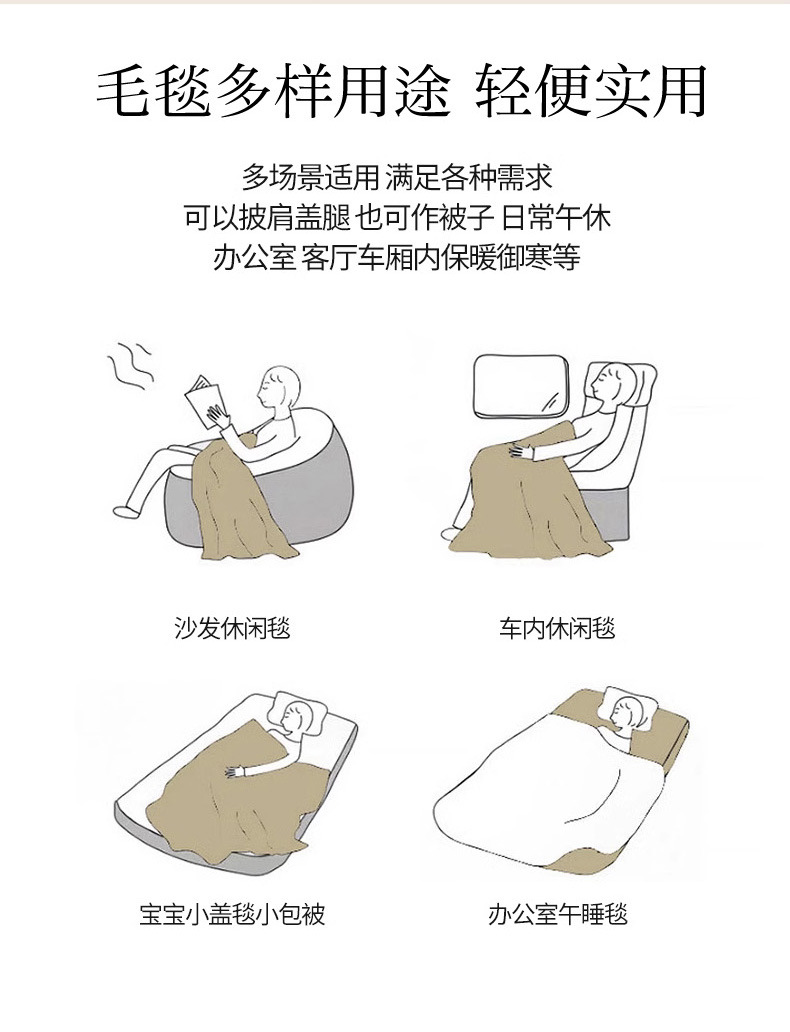 毛毯多样用途 轻便实用

多场景适用 满足各种需求
可以披肩盖腿 也可作被子 日常午休
办公室 客厅车厢内保暖御寒等

沙发休闲毯

车内休闲毯

宝宝小盖毯小包被

办公室午睡毯