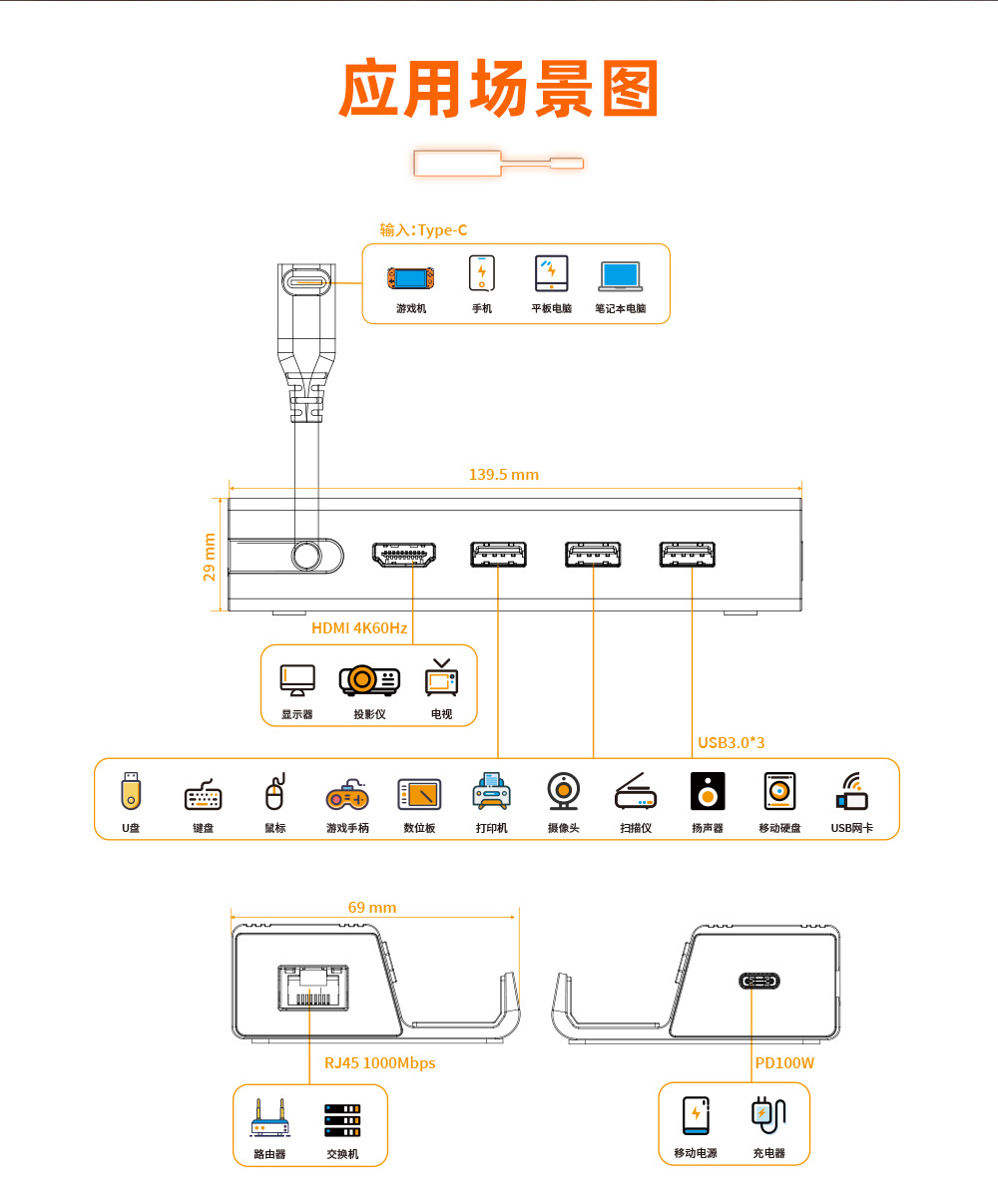 应用场景图

输入：Type-C

游戏机 手机 平板电脑 笔记本电脑

139.5 mm

29 mm

HDMI 4K60Hz

显示器 投影仪 电视

USB3.0*3

U盘 键盘 鼠标 游戏手柄 数位板 打印机 摄像头 扫描仪 扬声器 移动硬盘 USB网卡

69 mm

RJ45 1000Mbps

路由器 交换机

PD100W

移动电源 充电器