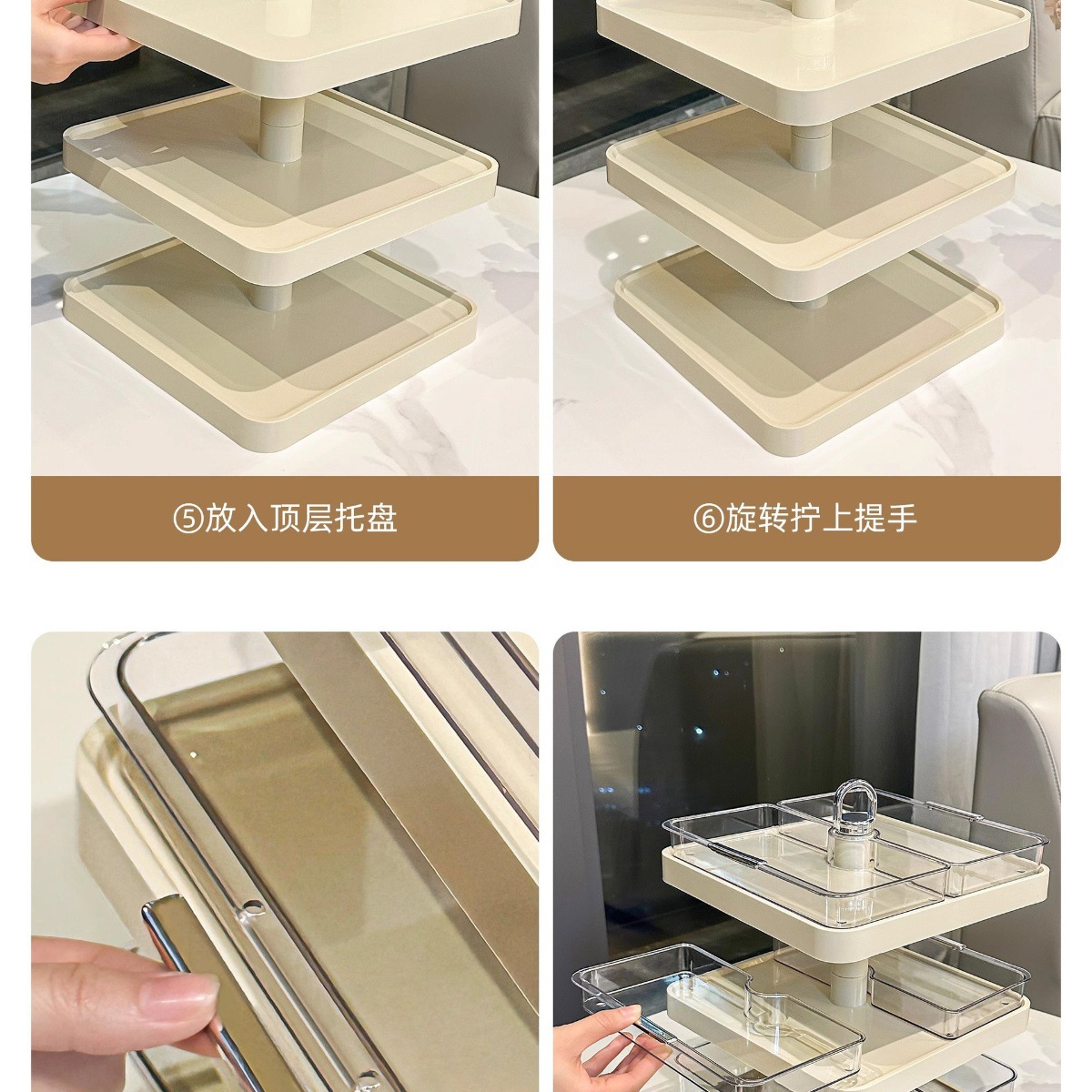 ⑤放入顶层托盘

⑥旋转拧上提手