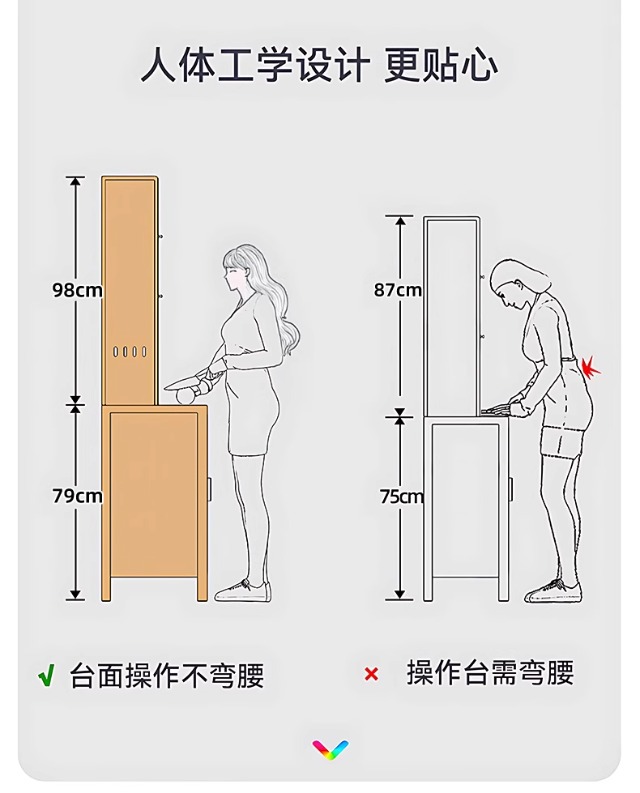 人体工学设计 更贴心

98cm

79cm

87cm

75cm

√ 台面操作不弯腰

× 操作台需弯腰