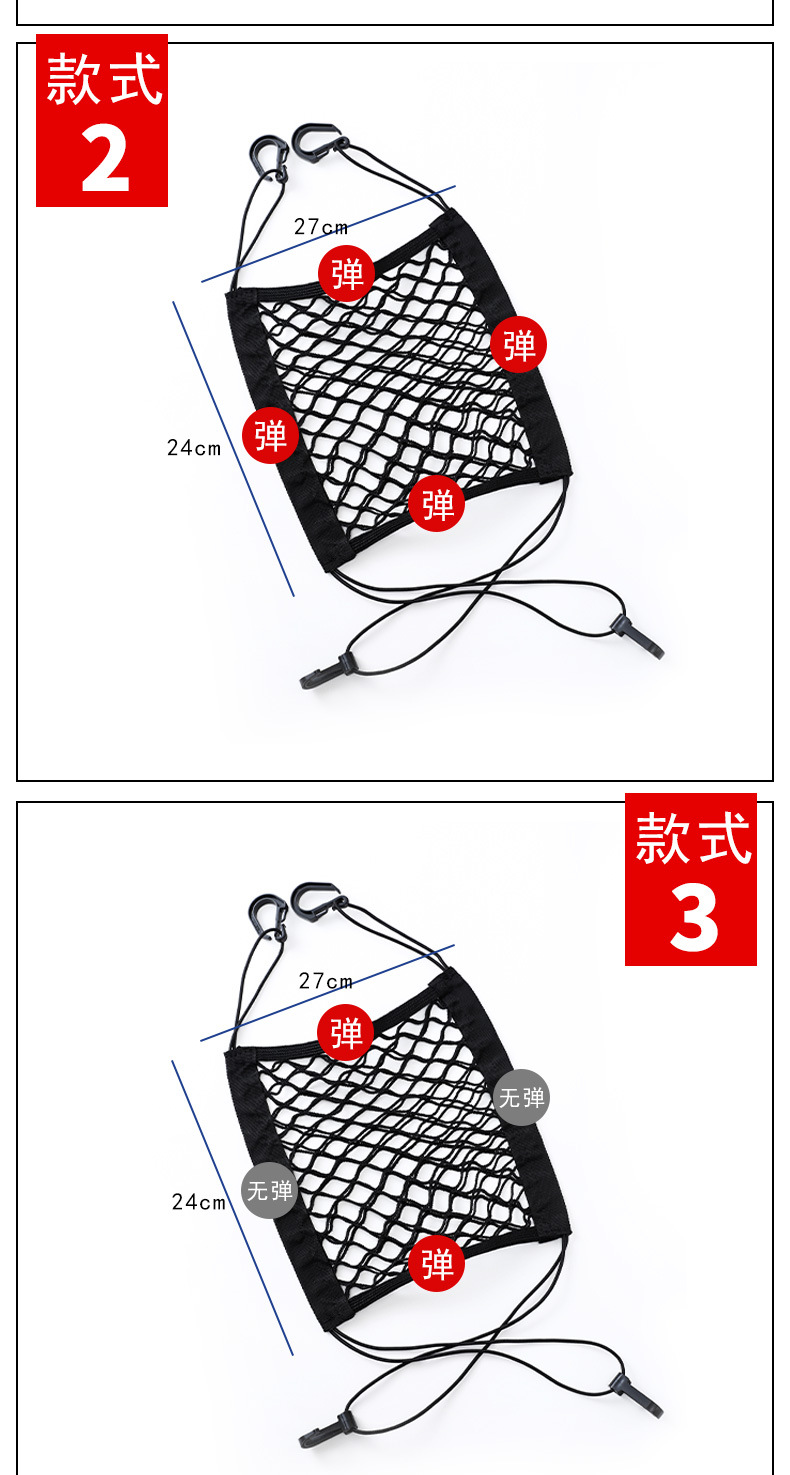 款式
2

27cm

弹

弹

24cm

弹

弹

款式
3

27cm

弹

无弹

24cm

无弹

弹