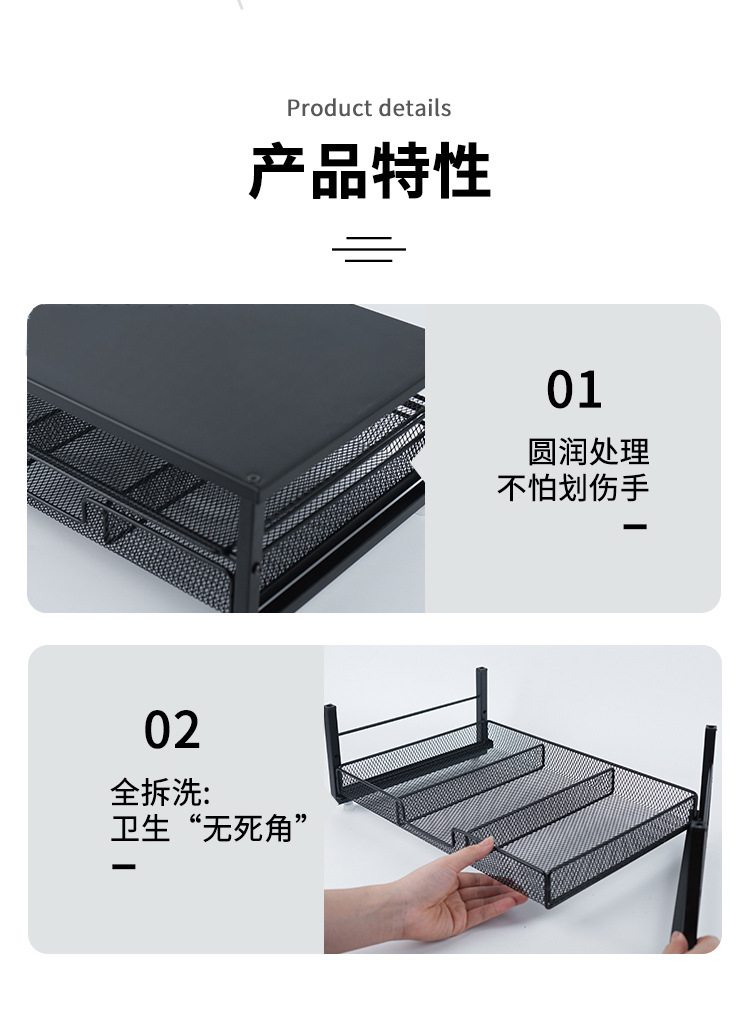 Product details

产品特性

01

圆润处理
不怕划伤手

02

全拆洗:
卫生“无死角”