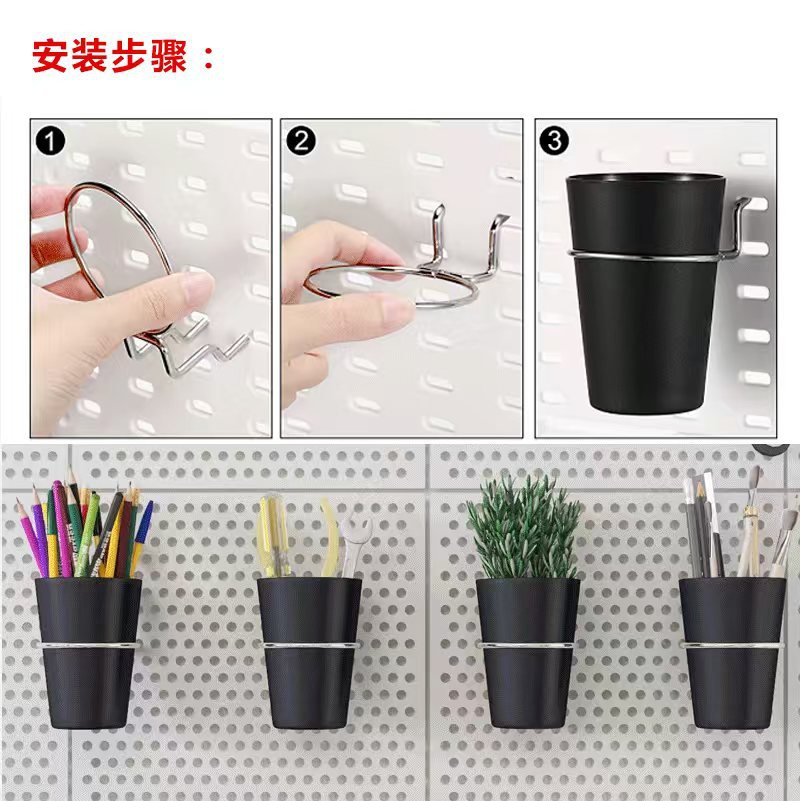 安装步骤：

1

2

3