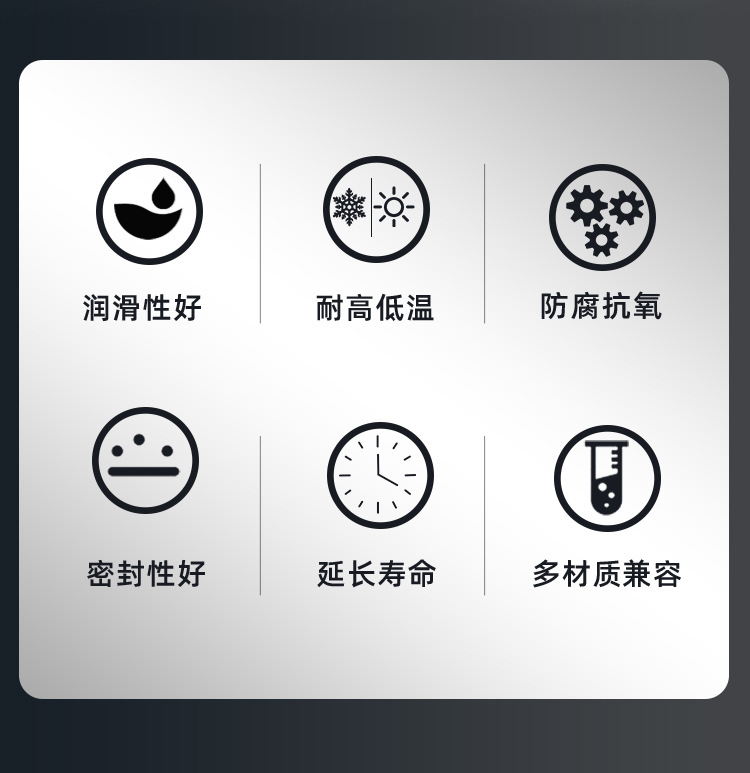 润滑性好

耐高低温

防腐抗氧

密封性好

延长寿命

多材质兼容