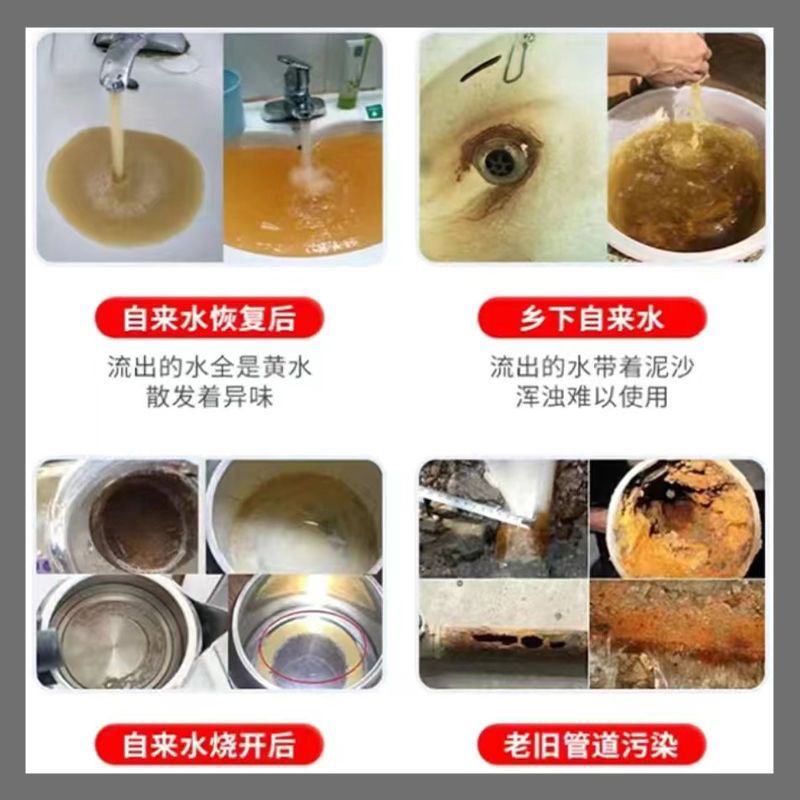 自来水恢复后

流出的水全是黄水
散发着异味

乡下自来水

流出的水带着泥沙
浑浊难以使用

自来水烧开后

老旧管道污染