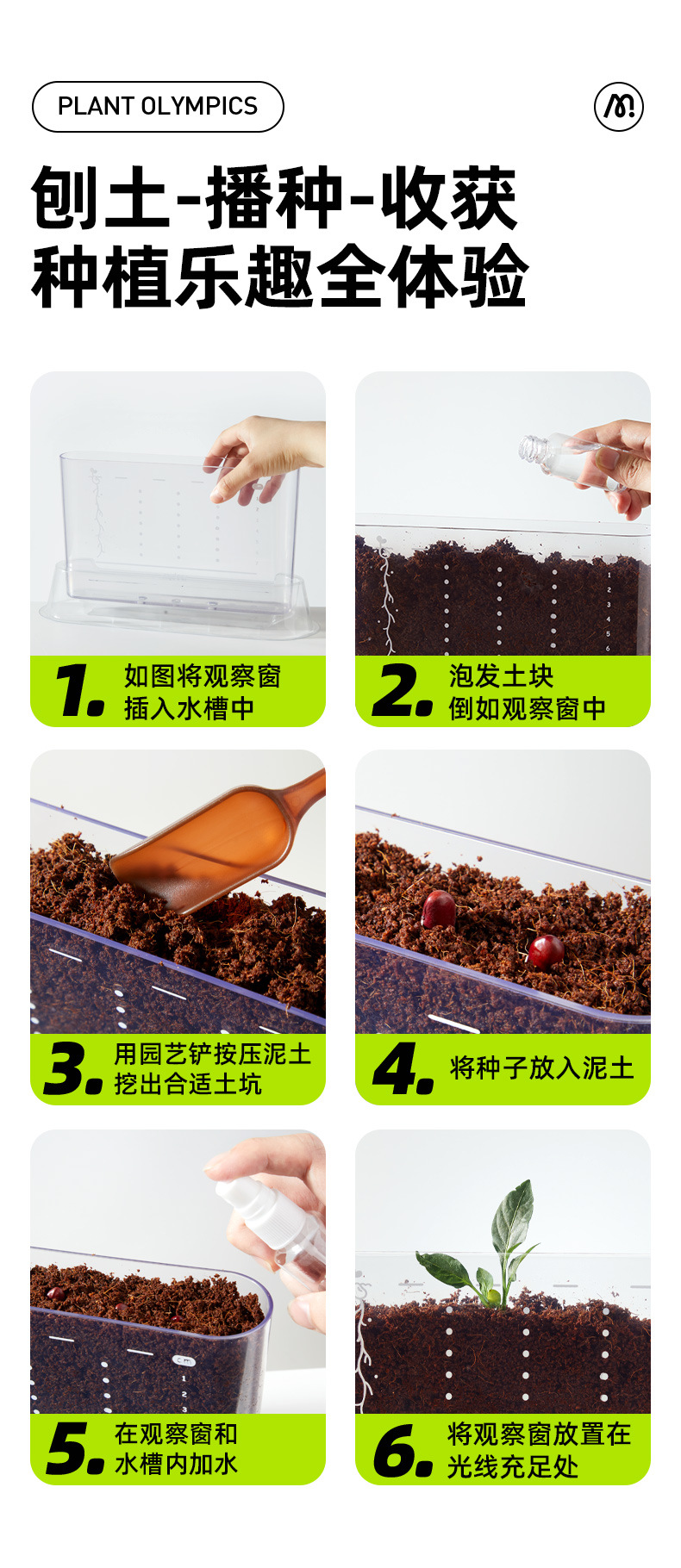 PLANT OLYMPICS

刨土-播种-收获
种植乐趣全体验

1. 如图将观察窗插入水槽中

2. 泡发土块倒如观察窗中

3. 用园艺铲按压泥土挖出合适土坑

4. 将种子放入泥土

5. 在观察窗和水槽内加水

6. 将观察窗放置在光线充足处