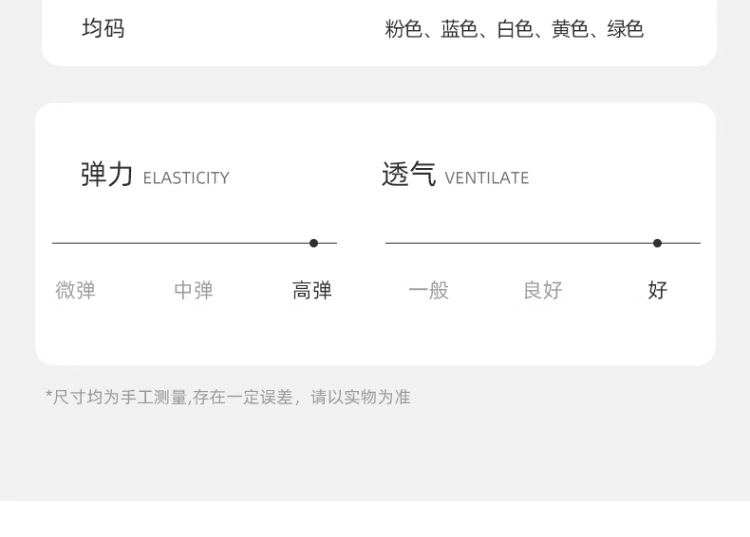 均码 粉色、蓝色、白色、黄色、绿色

弹力 ELASTICITY

微弹 中弹 高弹

透气 VENTILATE

一般 良好 好

*尺寸均为手工测量,存在一定误差，请以实物为准